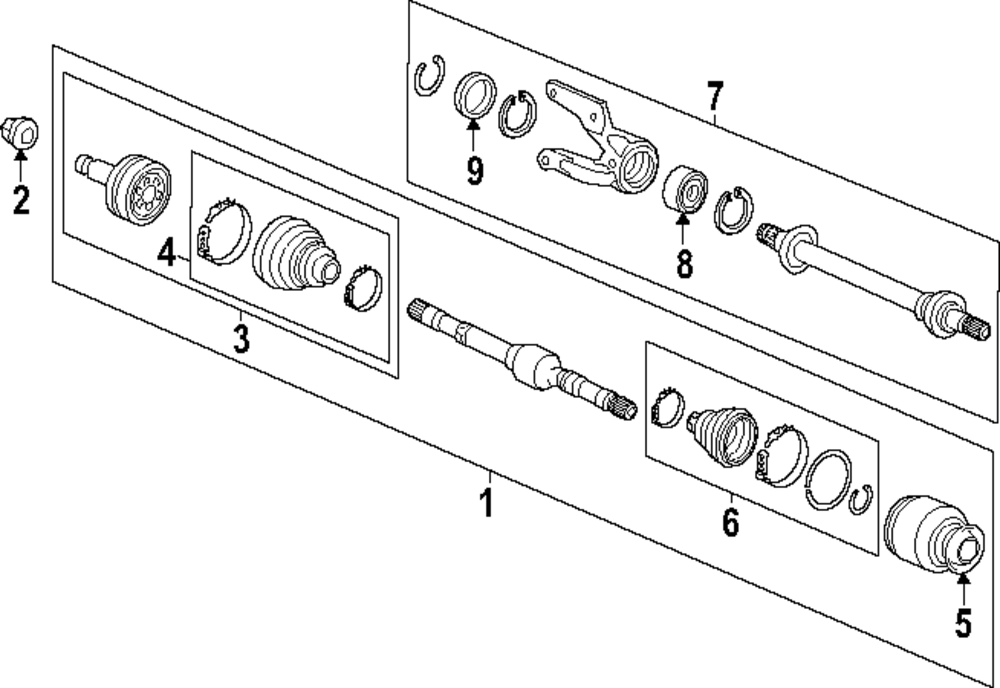 7
9
2
8
4
3
1
6
5