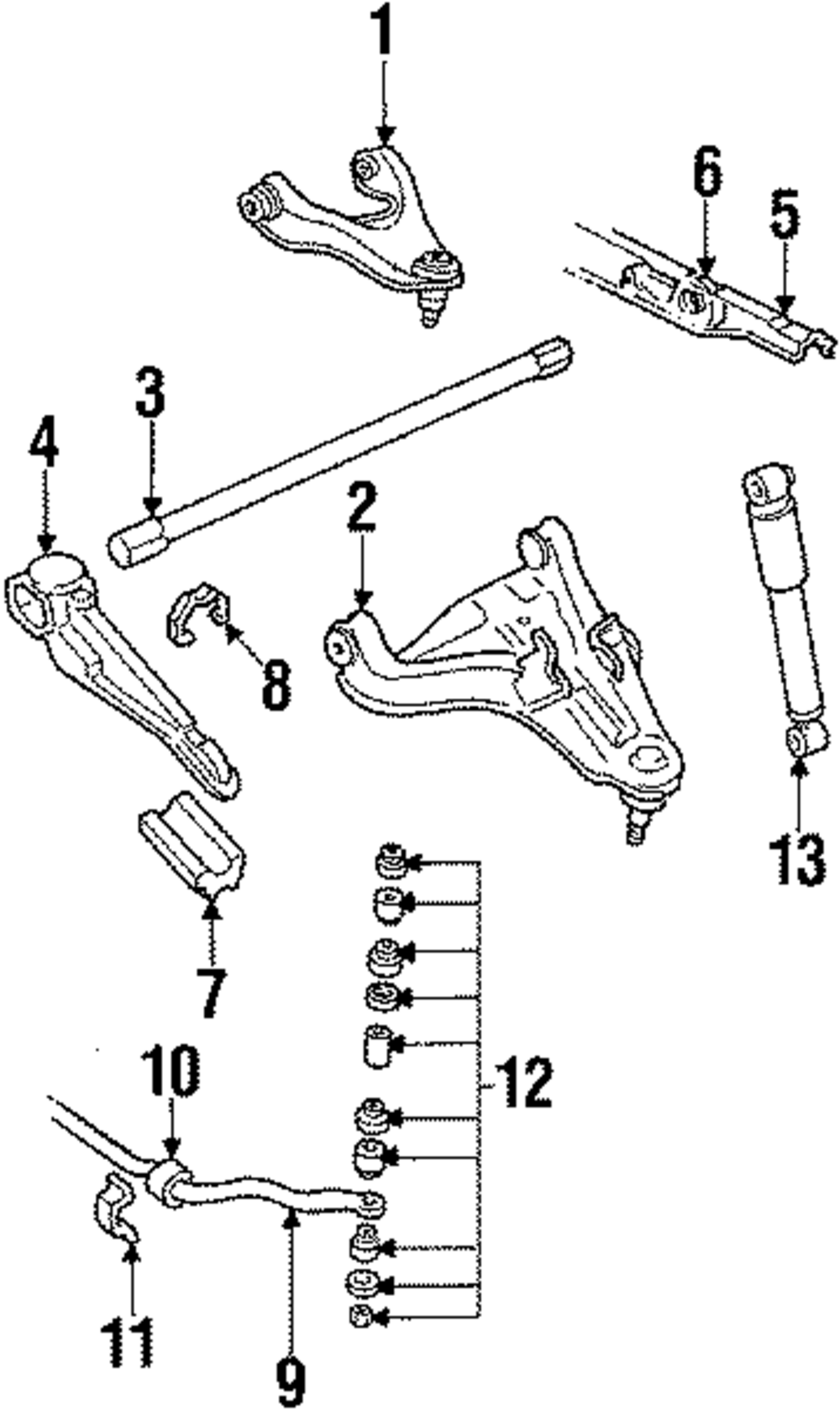 1
6
5
3
4
2
8
13
7
10
12
11
9