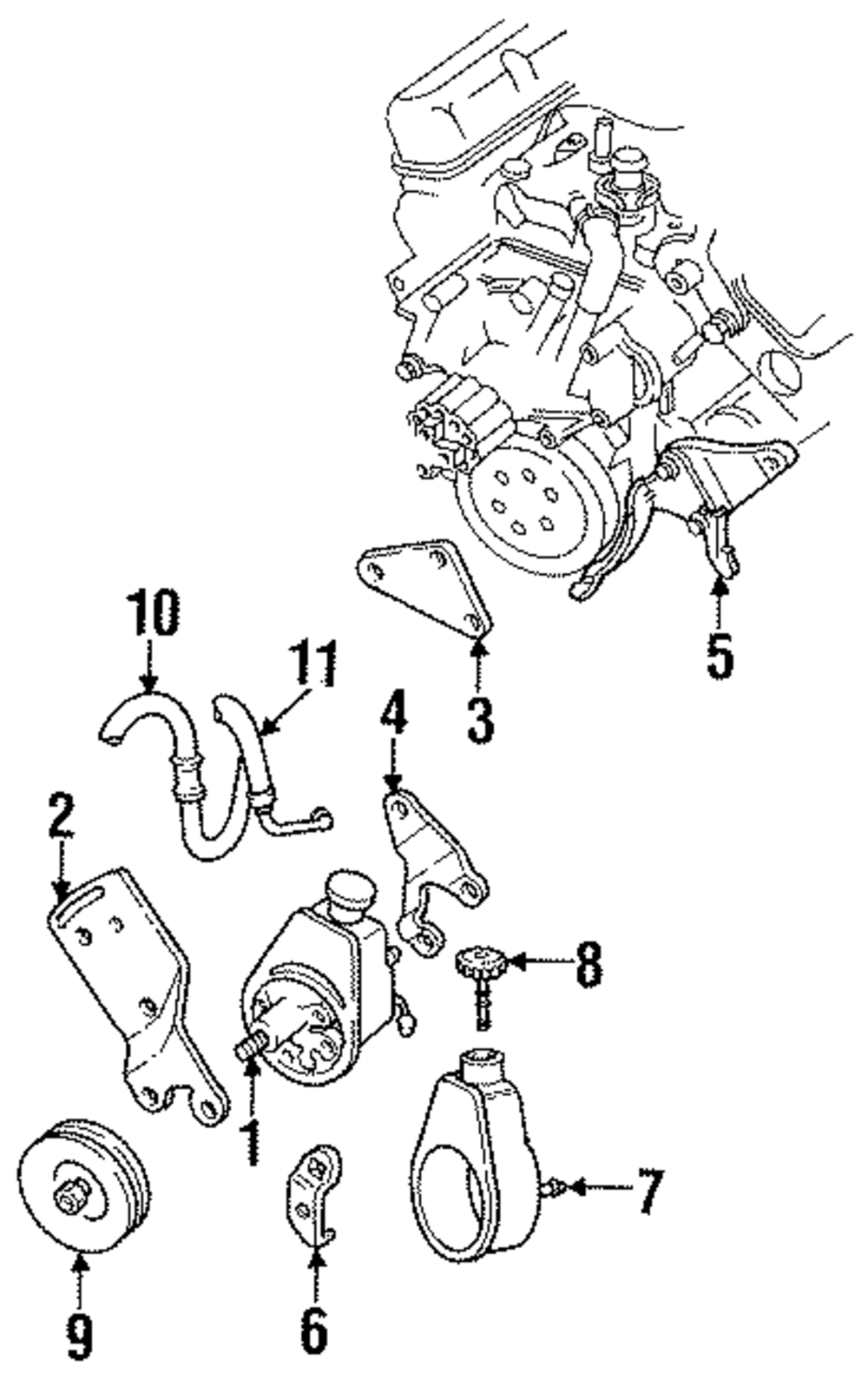 10
11
5
3
4
2
8
1
7
9
6