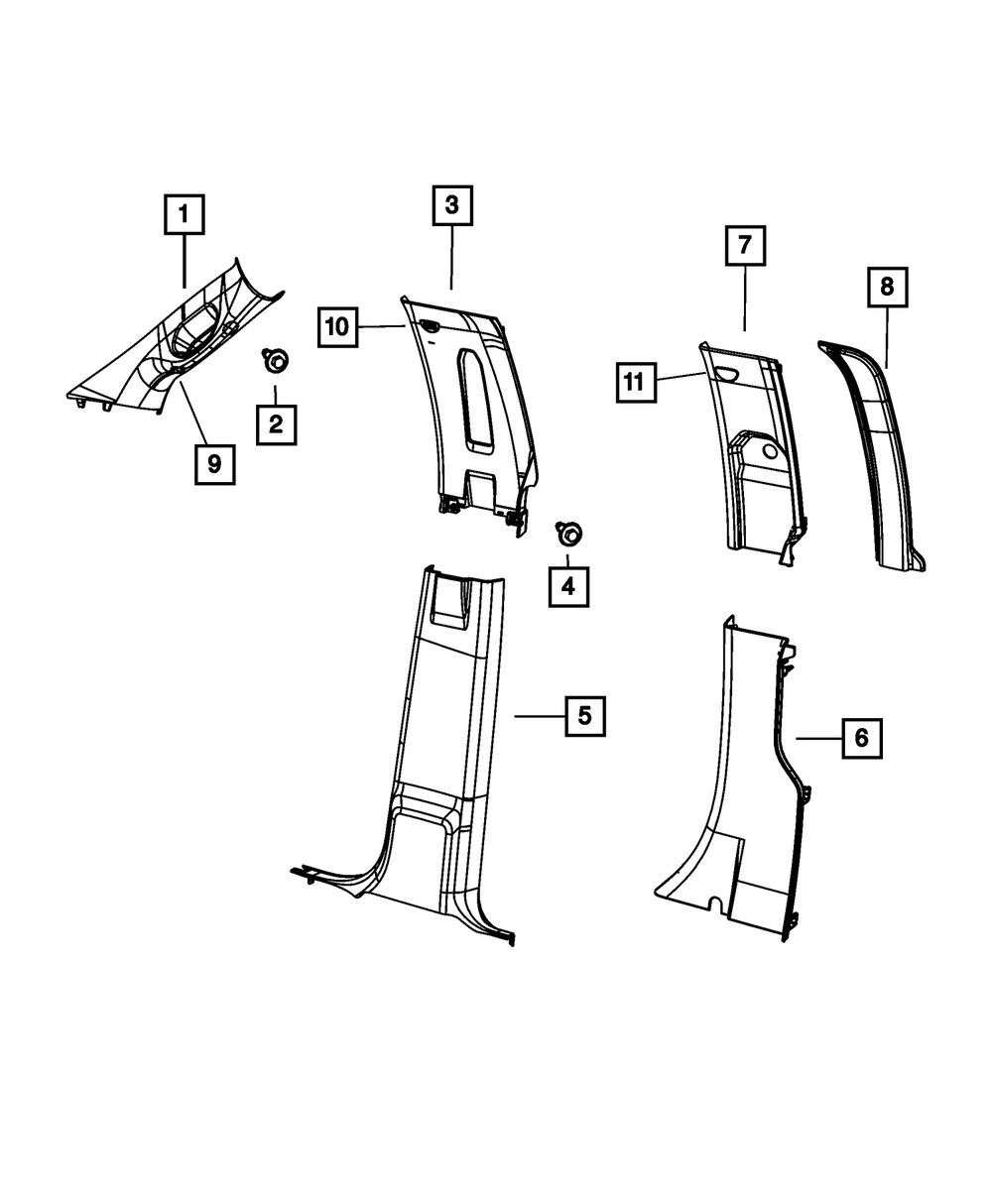 1
3
7
8
10
11
2
9
4
5
6