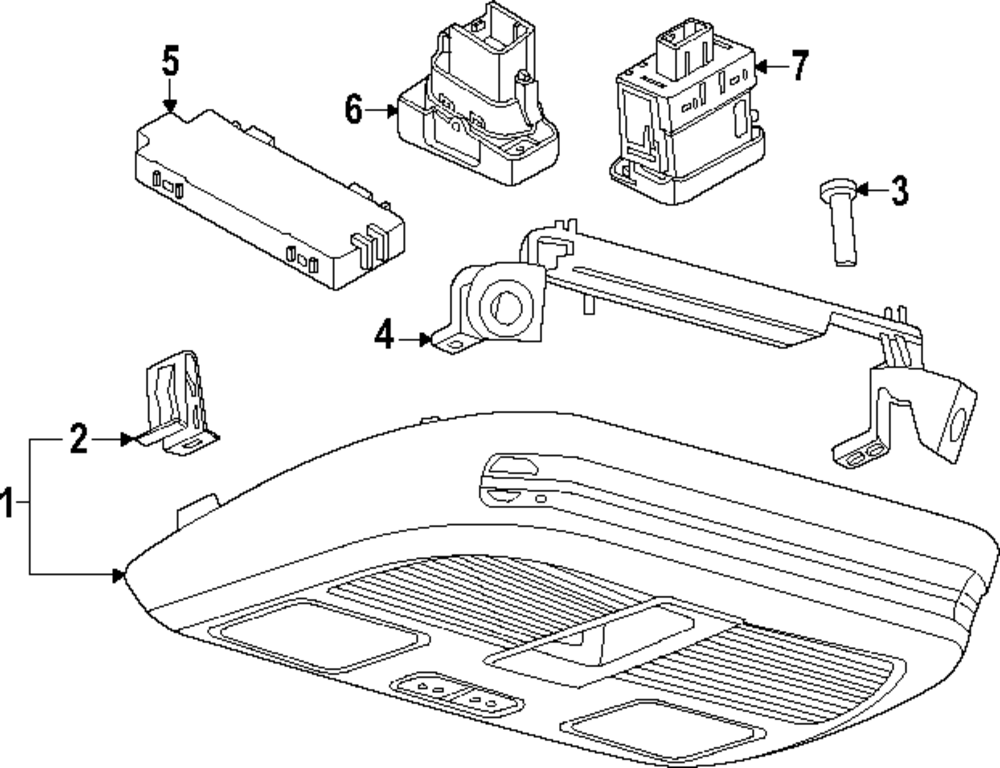 5
6
7
3
4
2
1