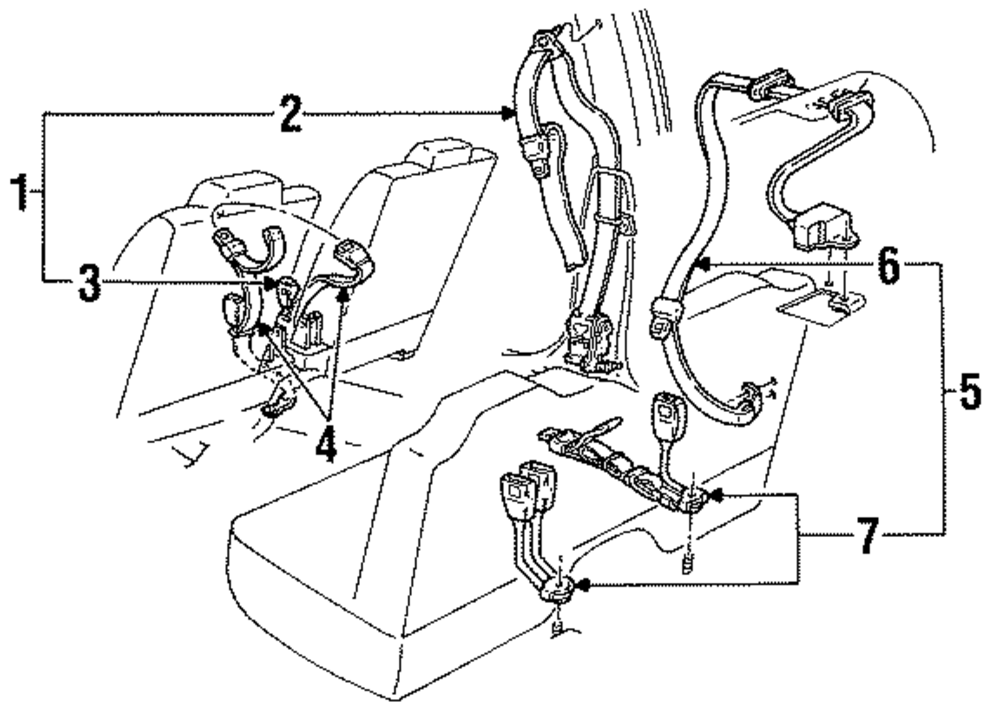 1
2
3
4
6
5
7