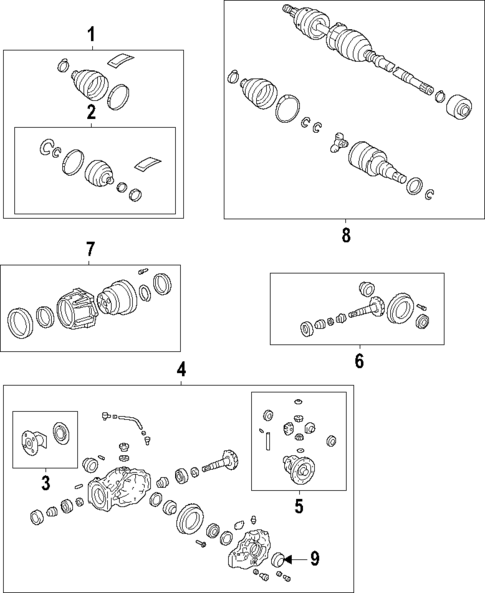 1
2
8
7
6
4
3
5
9