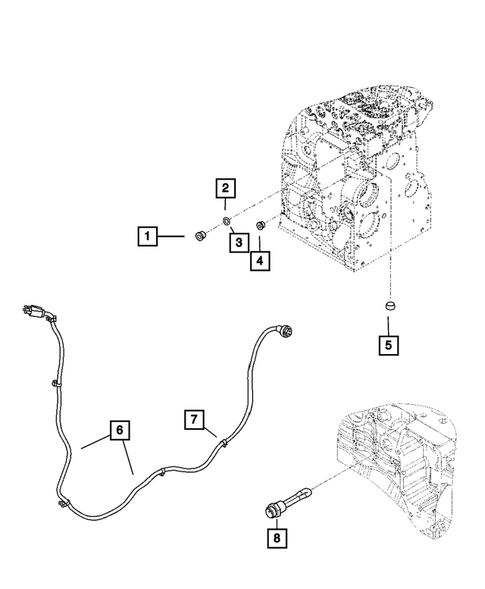 2
1
3
4
5
7
6
8