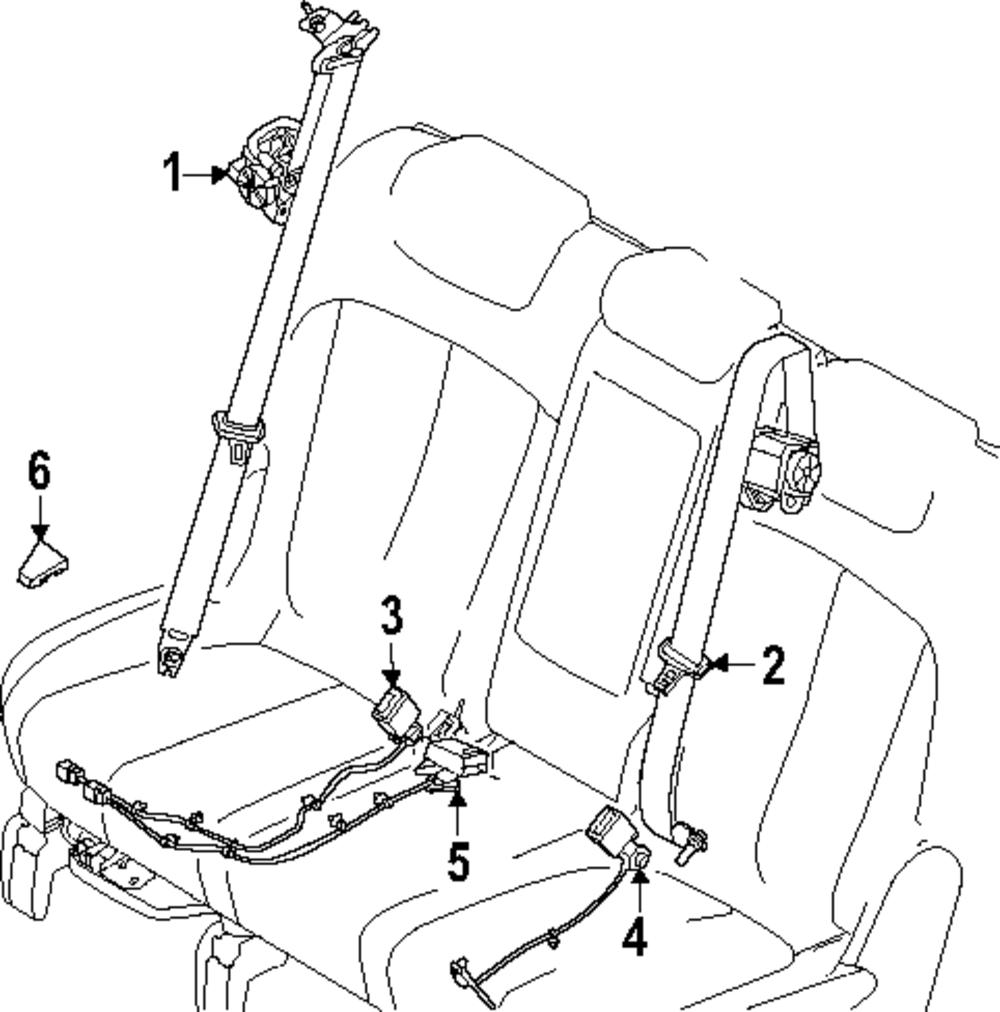 1
6
3
2
5
4