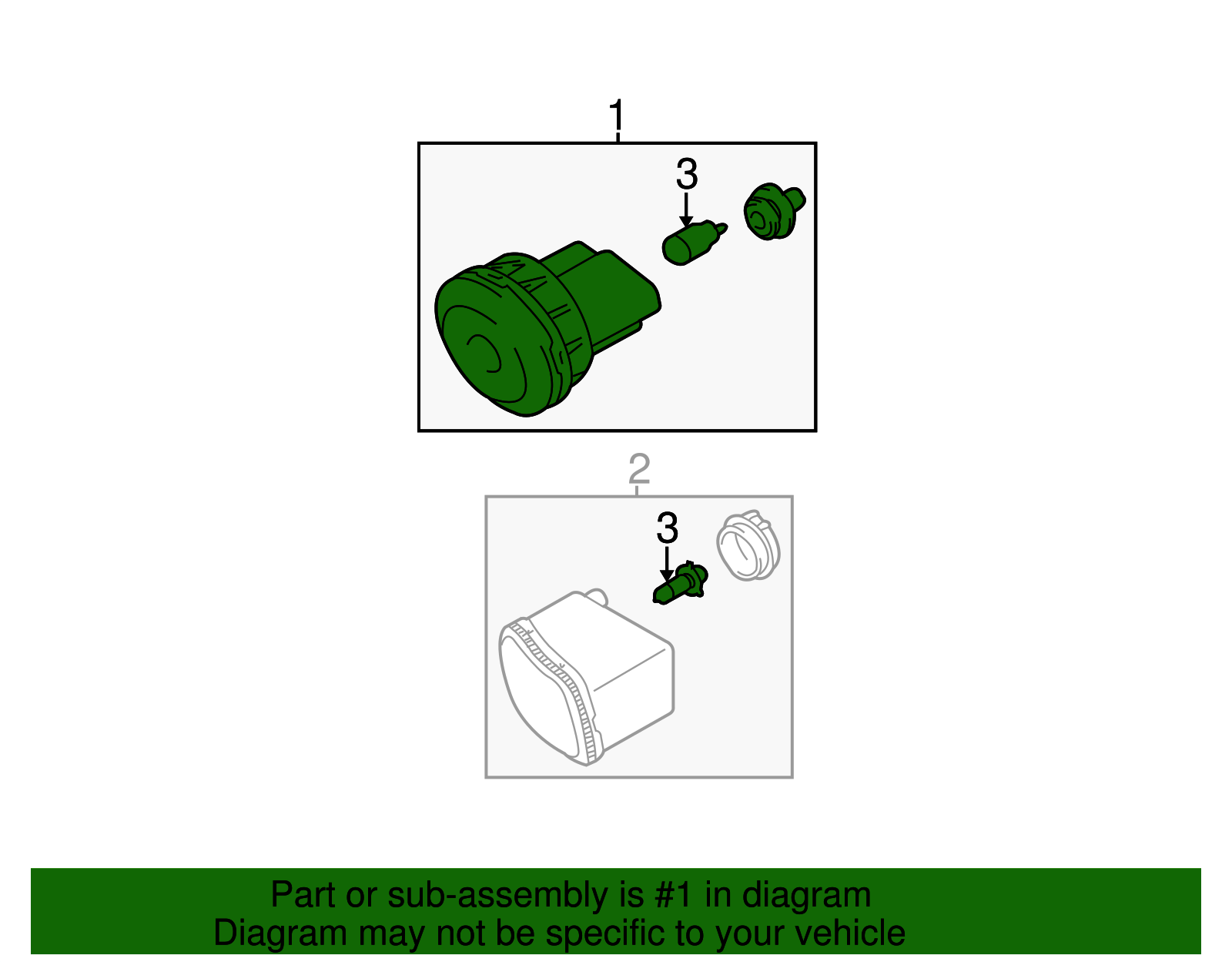 1

3

2

3

Part or sub-assembly is #1 in diagram
Diagram may not be specific to your vehicle