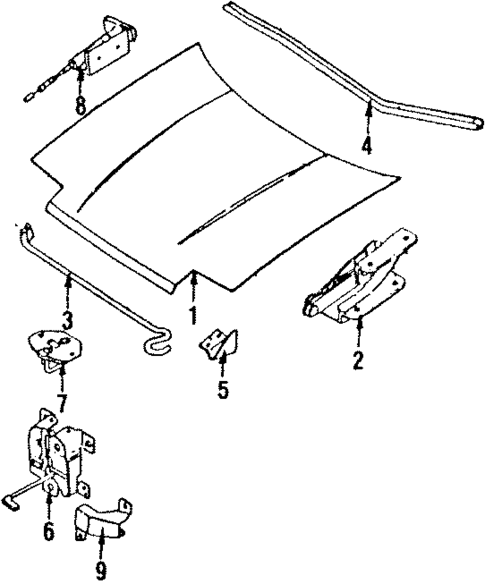 8
4
3
1
2
7
5
6
9