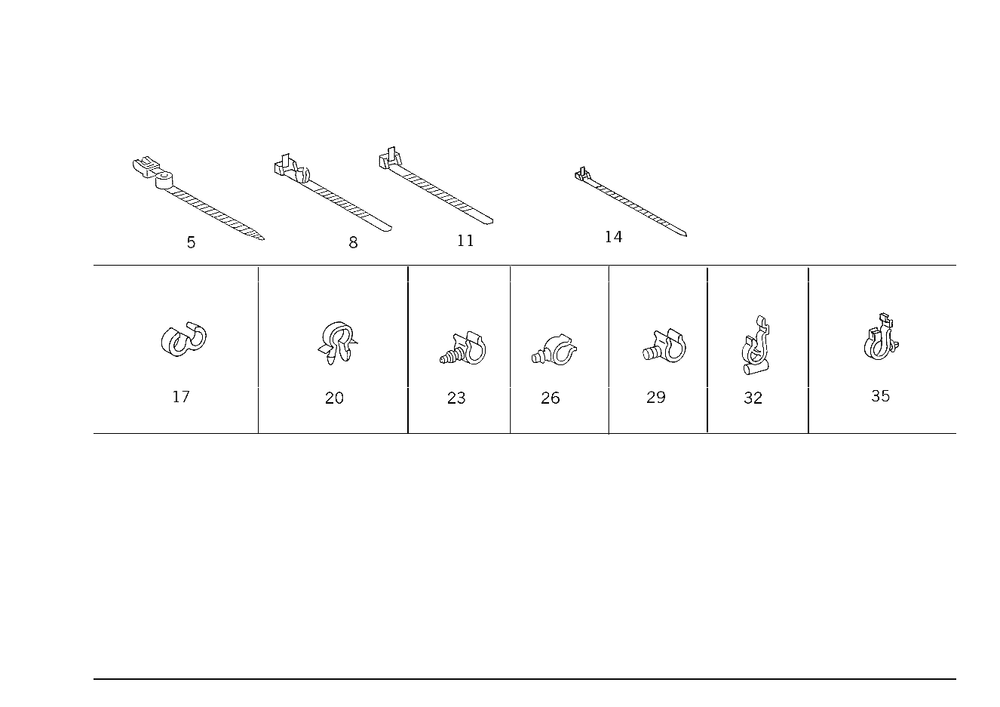 5
8
11
14

17
20
23
26
29
32
35