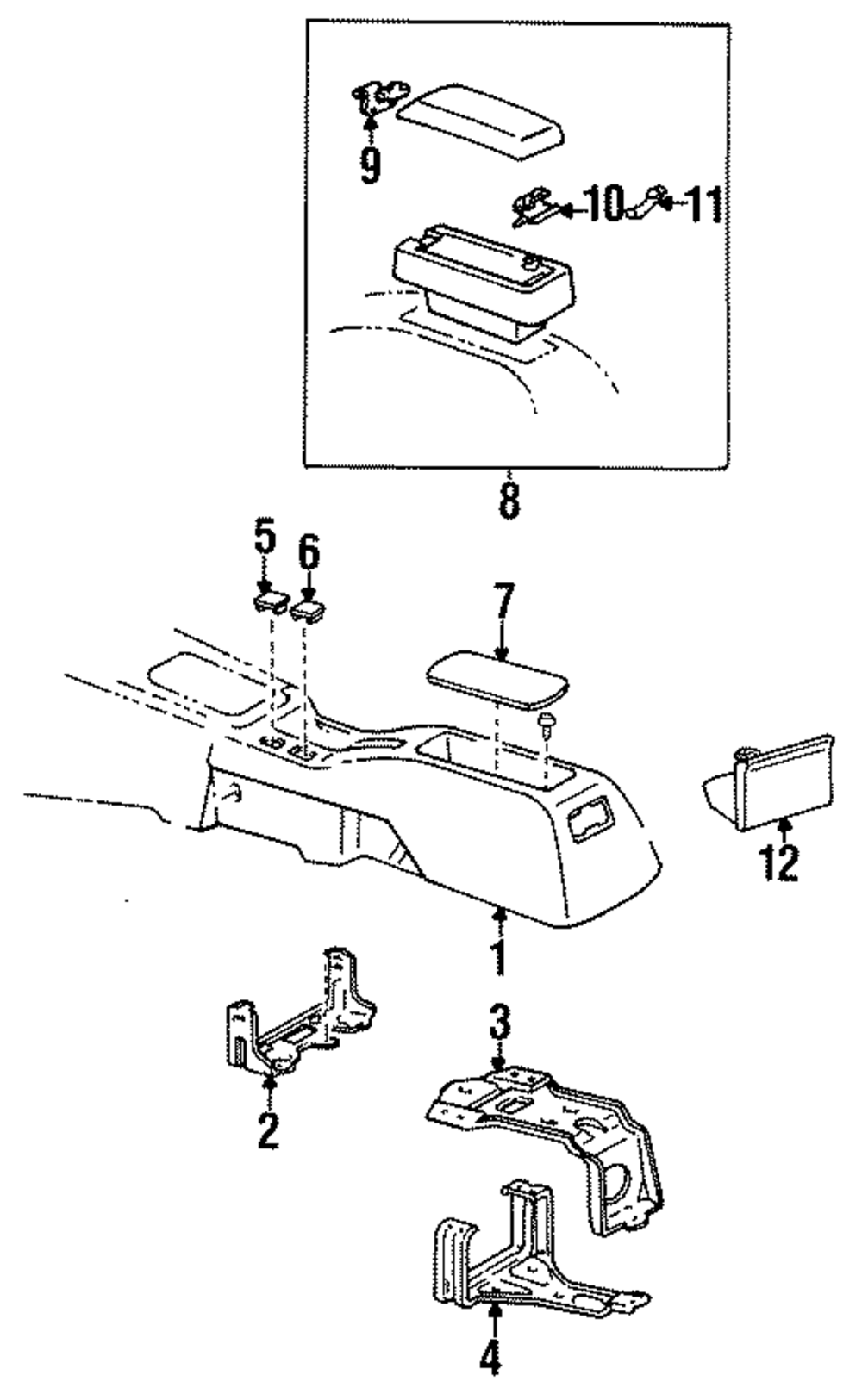 9
10
11
8
5
6
7
12
1
3
2
4