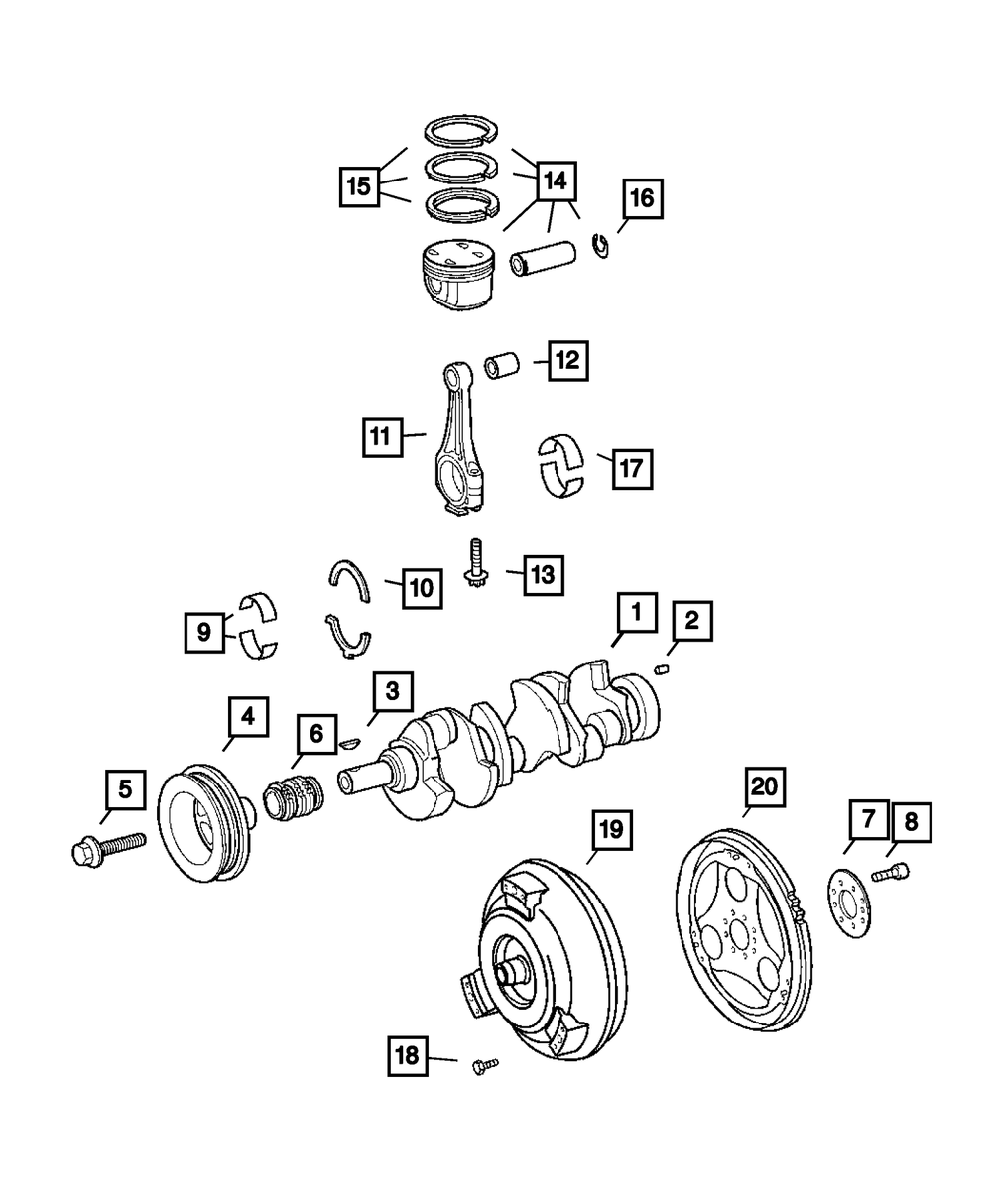 15
14
16
12
11
17
10
13
9
1
2
3
4
6
5
20
19
7
8
18