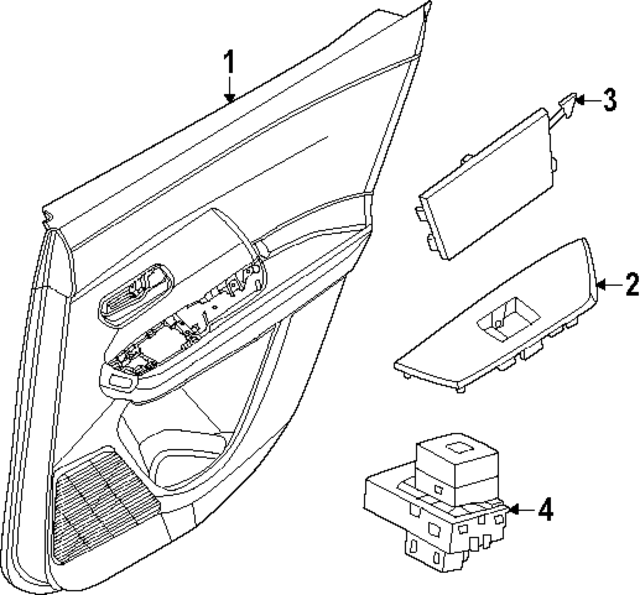 1
3
2
4