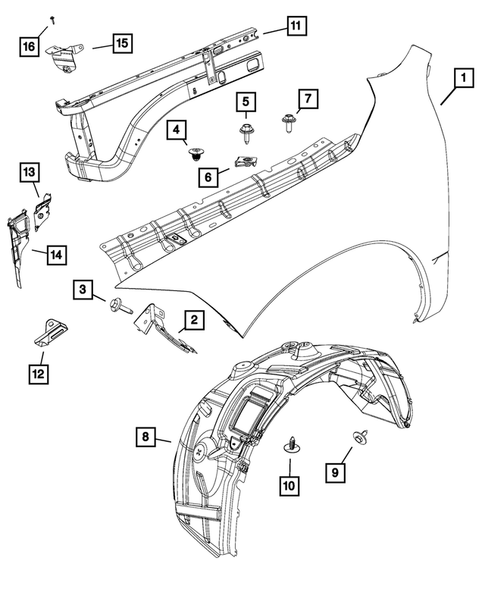 16
15
11
1
5
7
4
6
13
14
3
2
12
8
10
9