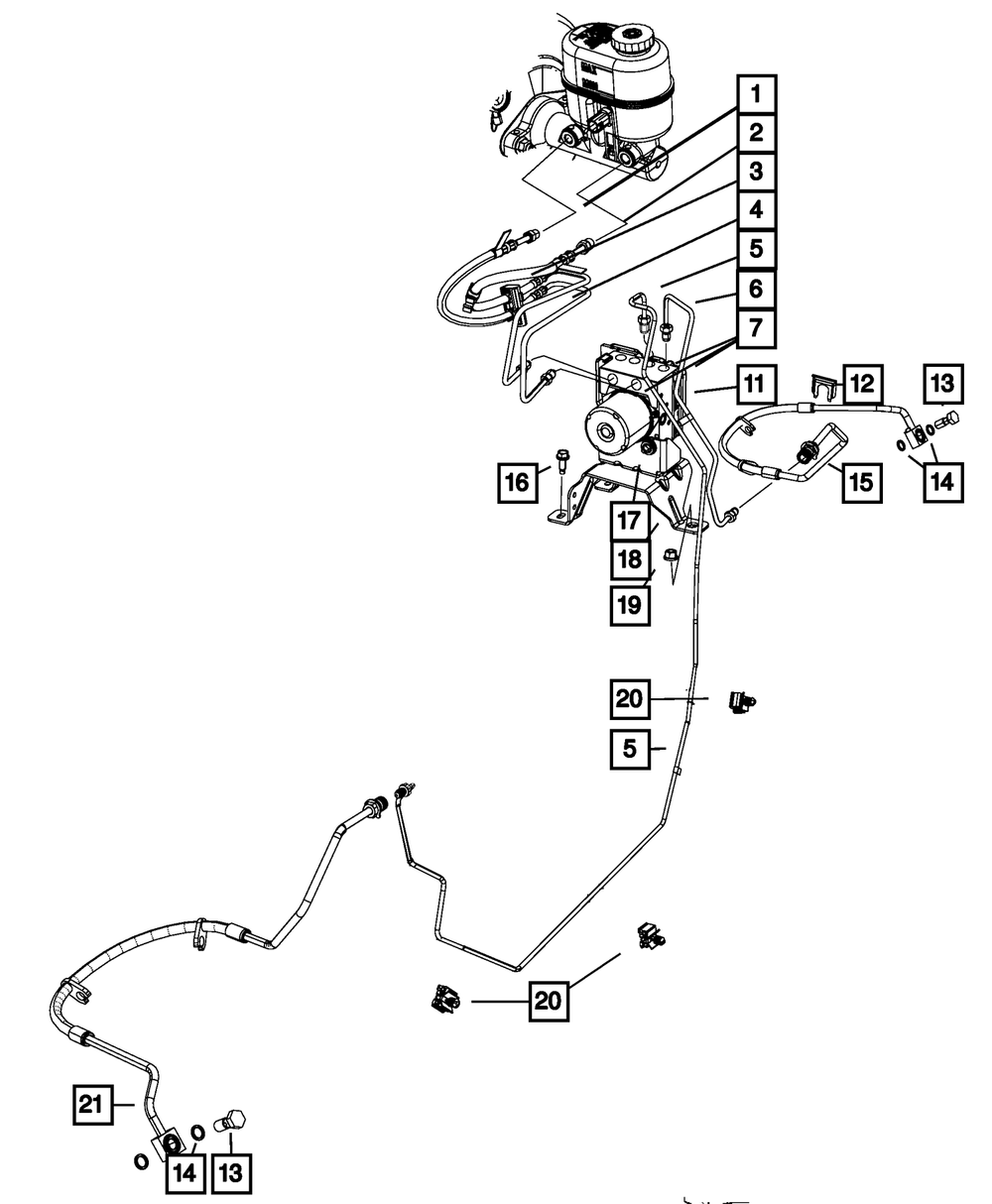 1
2
3
4
5
6
7
11
12
13
14
15
16
17
18
19
20
5
20
21
14
13