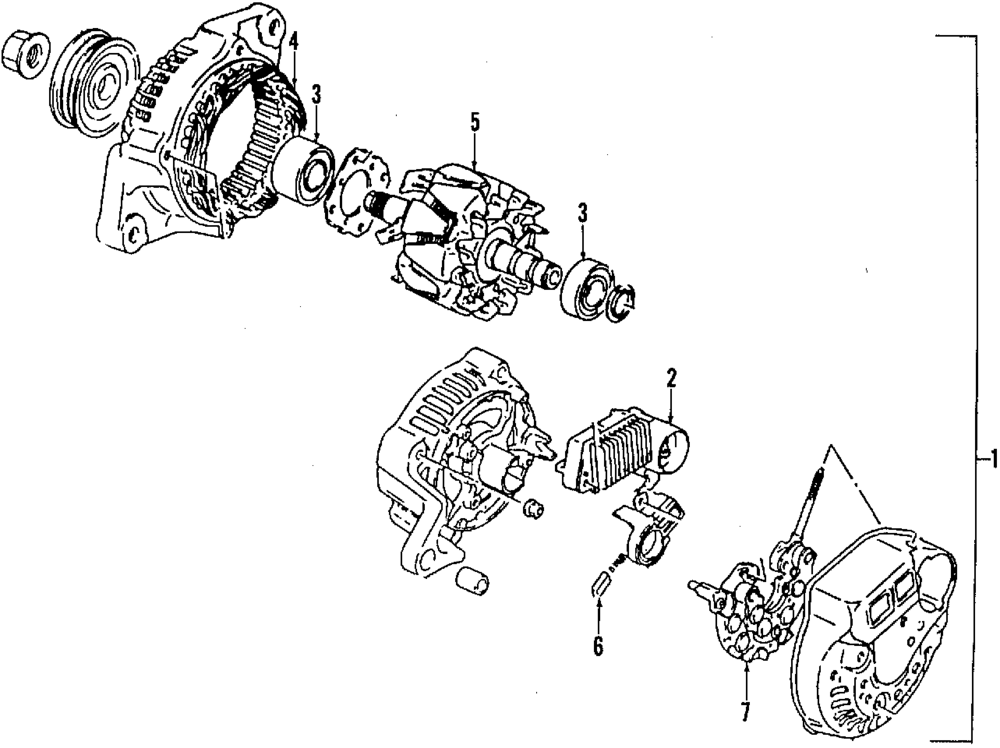 4
3
5
3
2
1
6
7