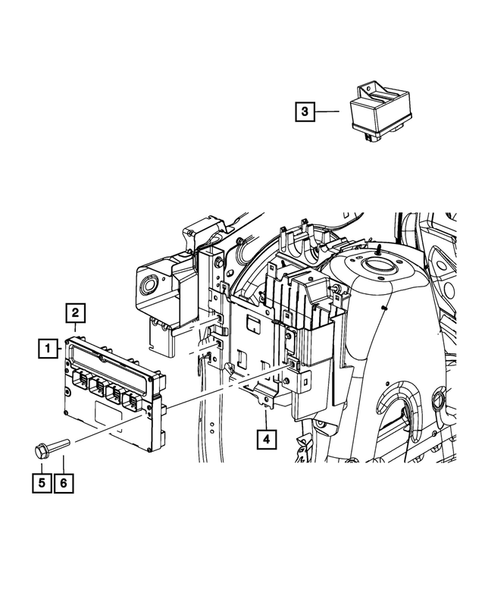 3

2

1

4

5

6