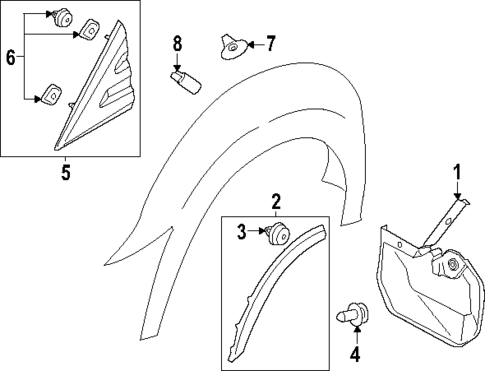 6
8
7
5
1
2
3
4