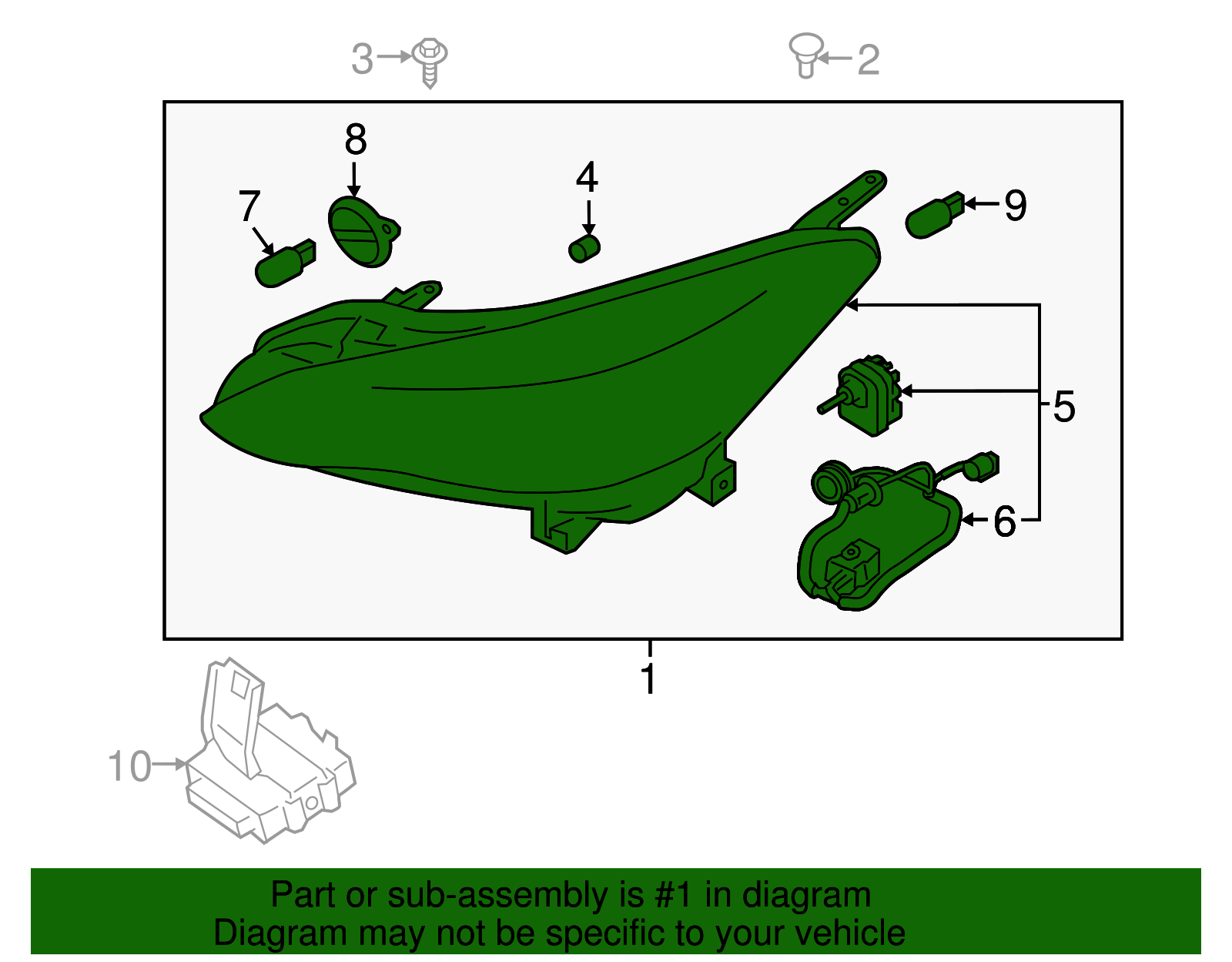 3
2
8
4
7
9
5
6
1
10

Part or sub-assembly is #1 in diagram
Diagram may not be specific to your vehicle