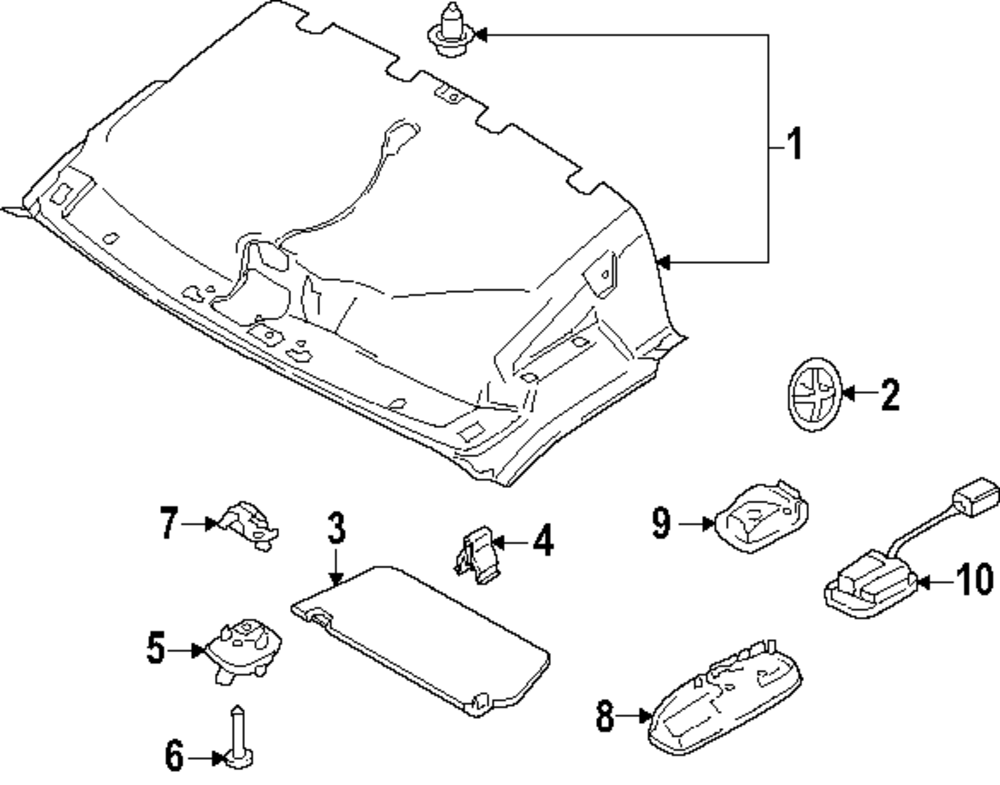 1
2
7
3
4
9
10
5
8
6