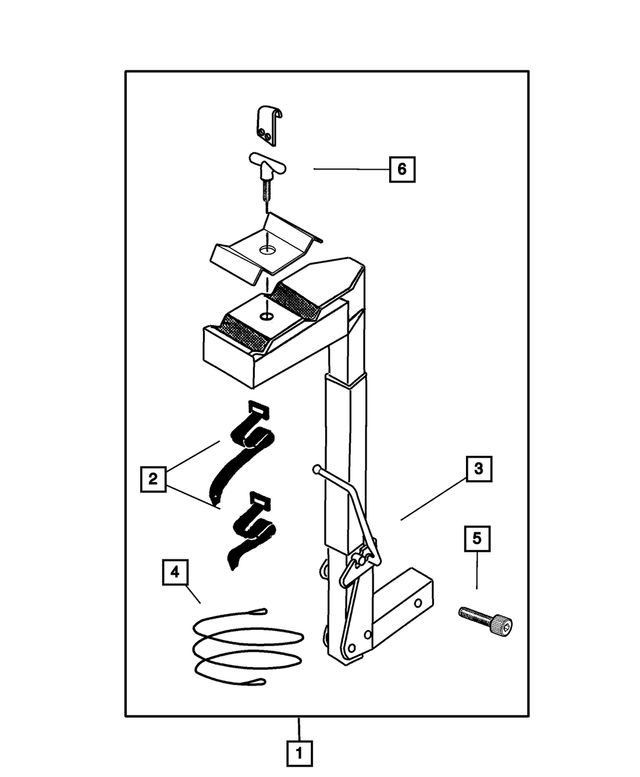 6
2
3
5
4
1