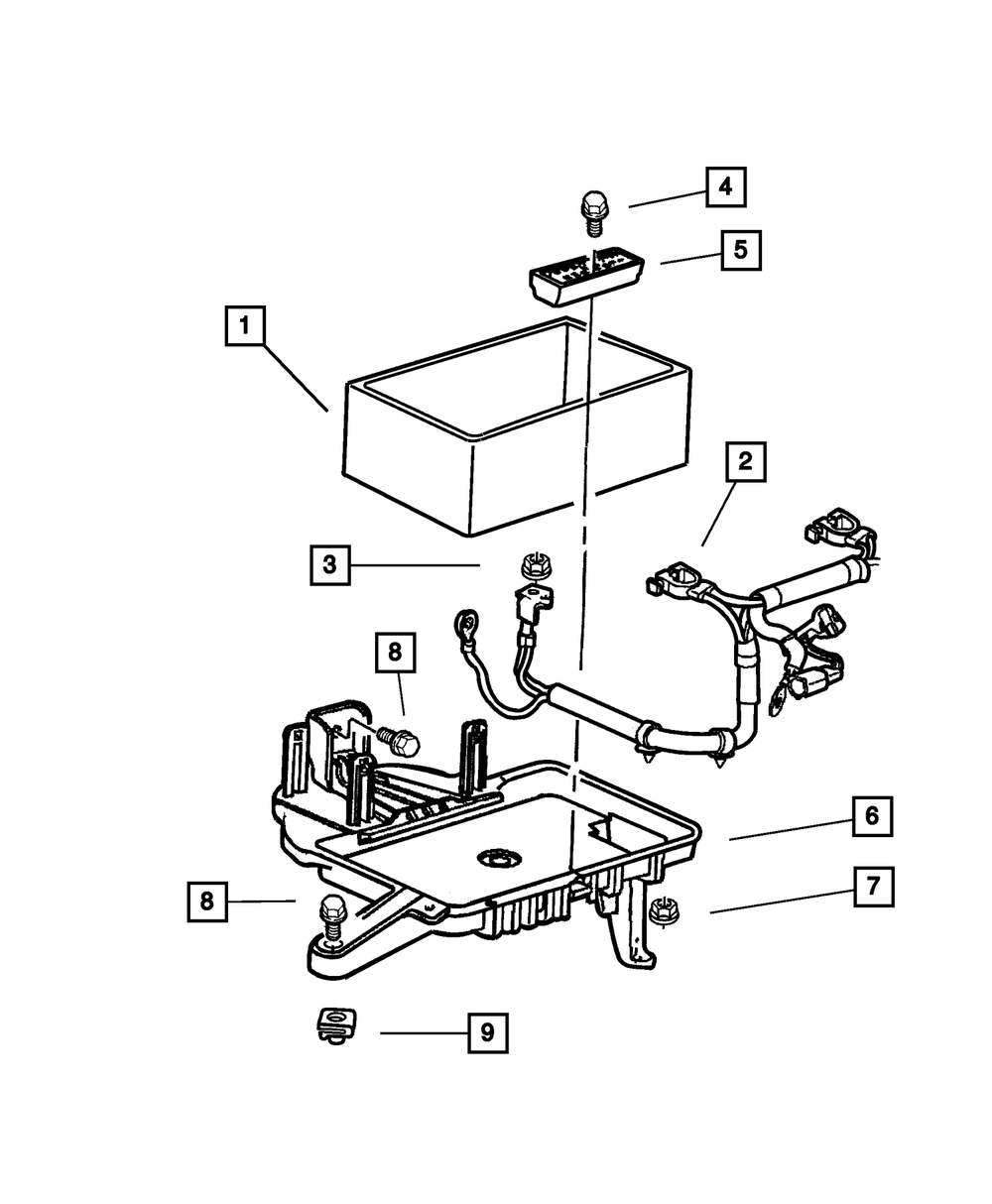 4
5
1
2
3
8
6
8
7
9