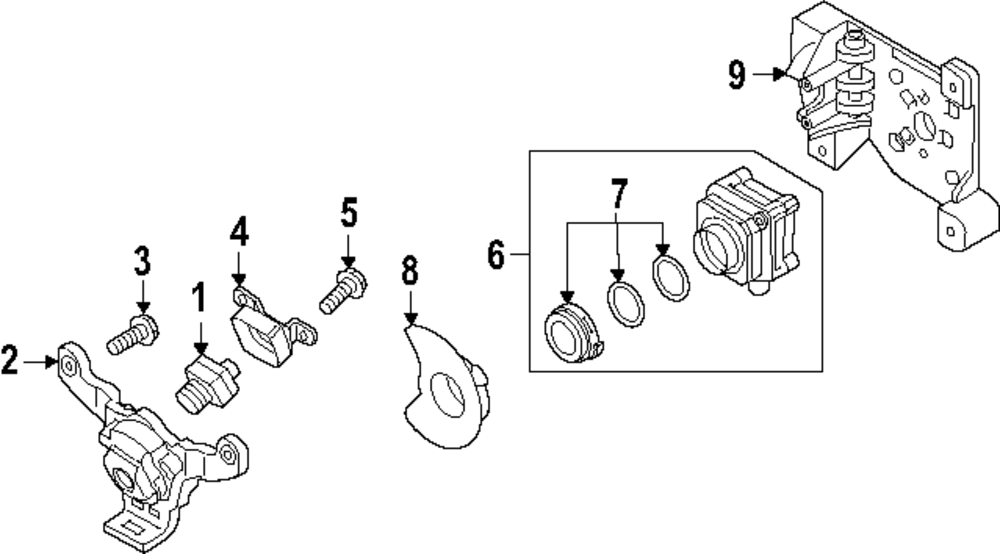 9
7
6
5
4
8
3
1
2