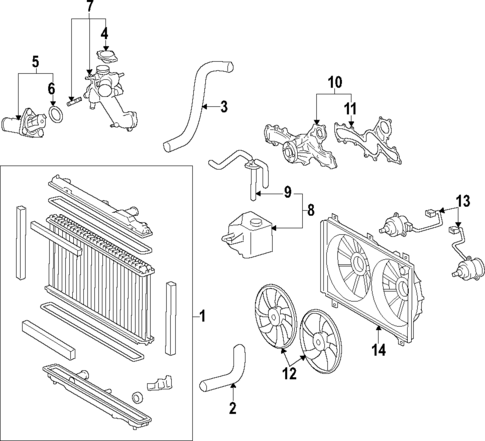 7
4
5
6
3
10
11
9
8
13
1
14
12
2