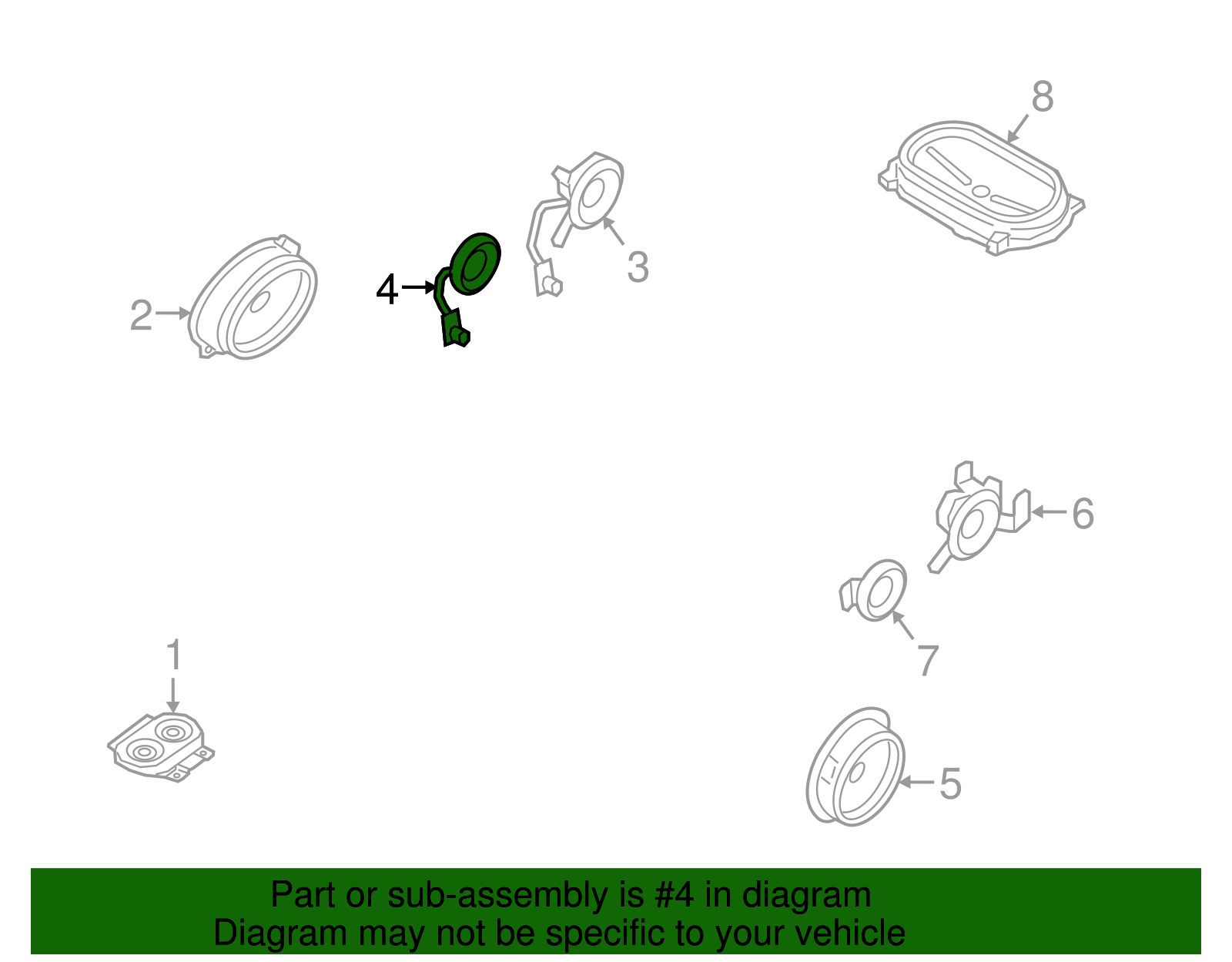 8

3

4

2

6

7

1

5

Part or sub-assembly is #4 in diagram
Diagram may not be specific to your vehicle