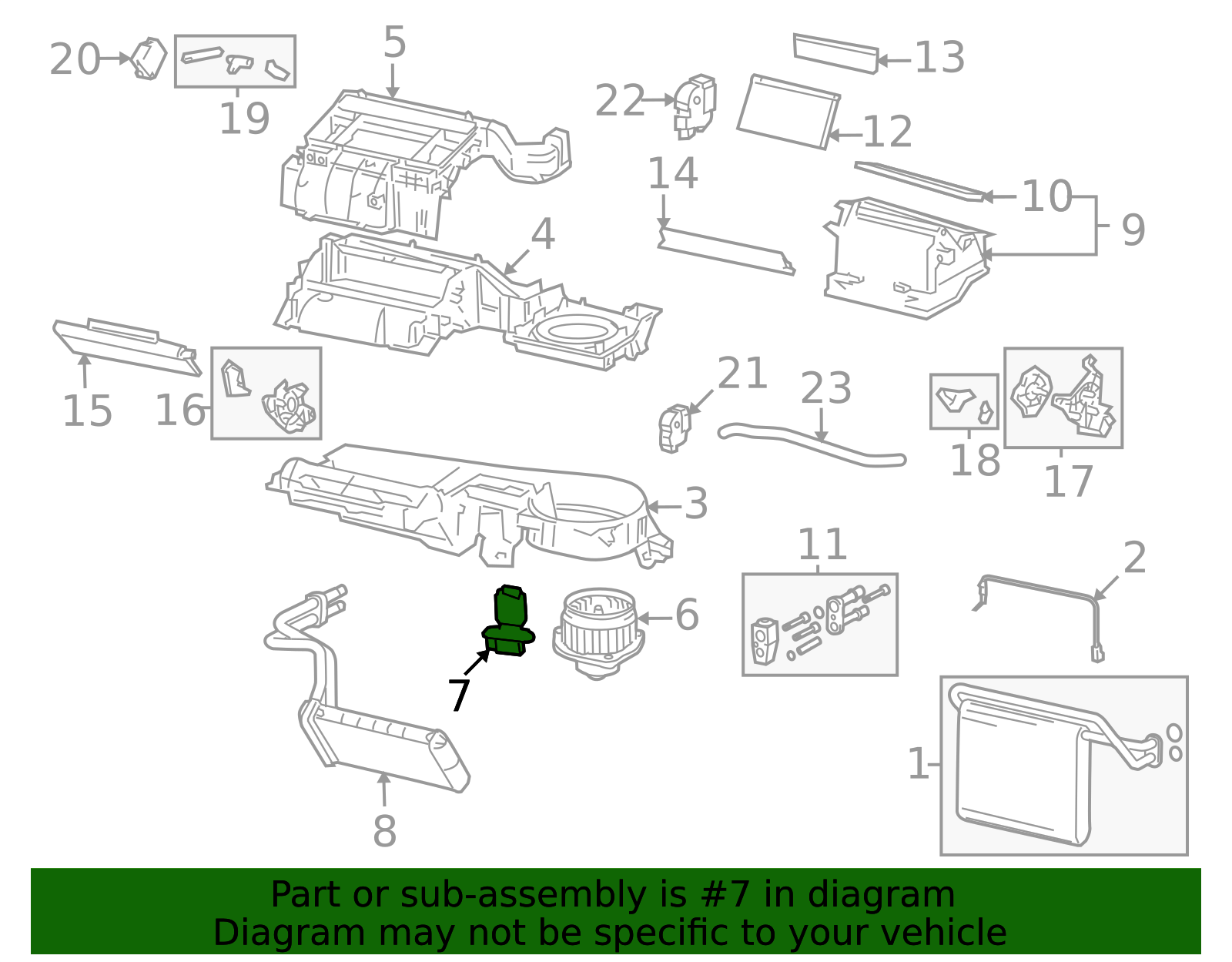 20
19
5
22
13
12
14
10
9
4
15
16
21
23
18
17
3
11
2
6
7
8
1

Part or sub-assembly is #7 in diagram
Diagram may not be specific to your vehicle