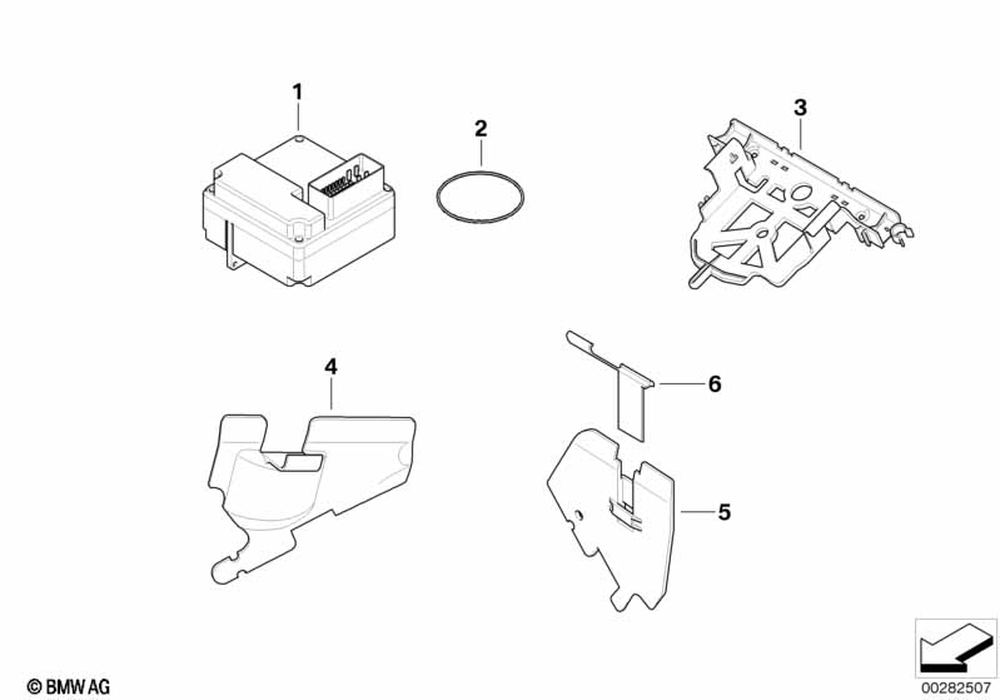 1
2
3
4
6
5
© BMW AG
00282507