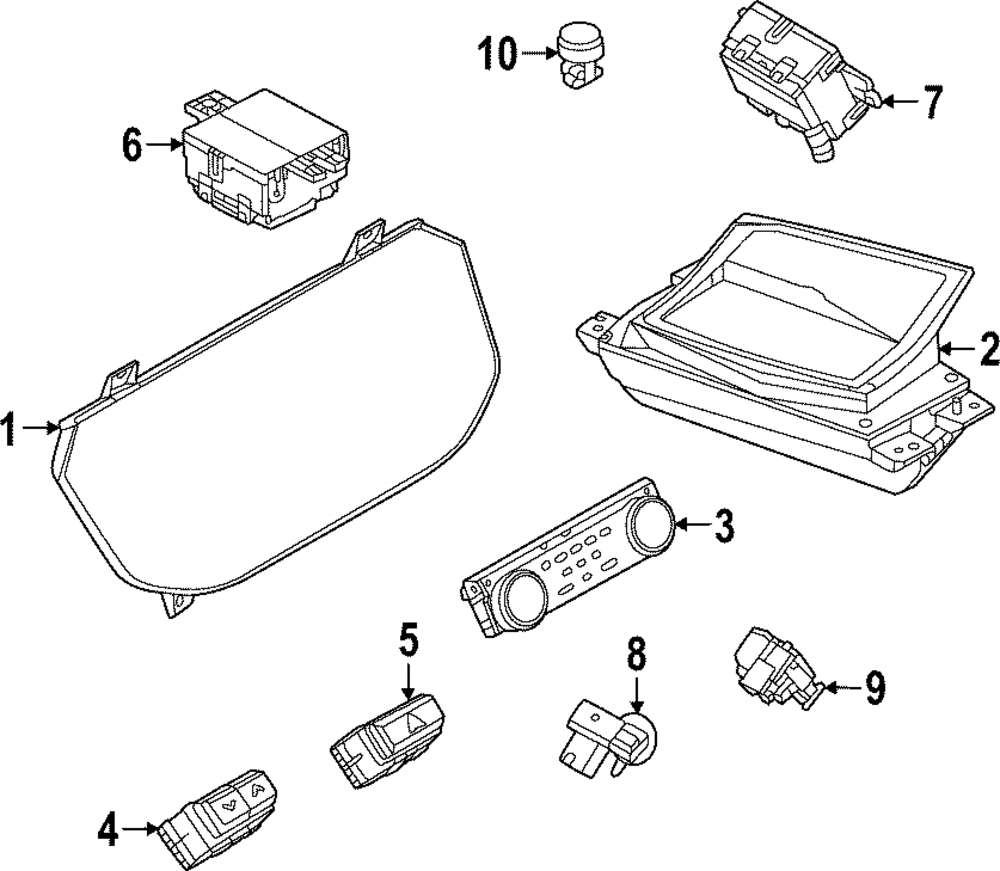 10
7
6
2
1
3
5
8
9
4