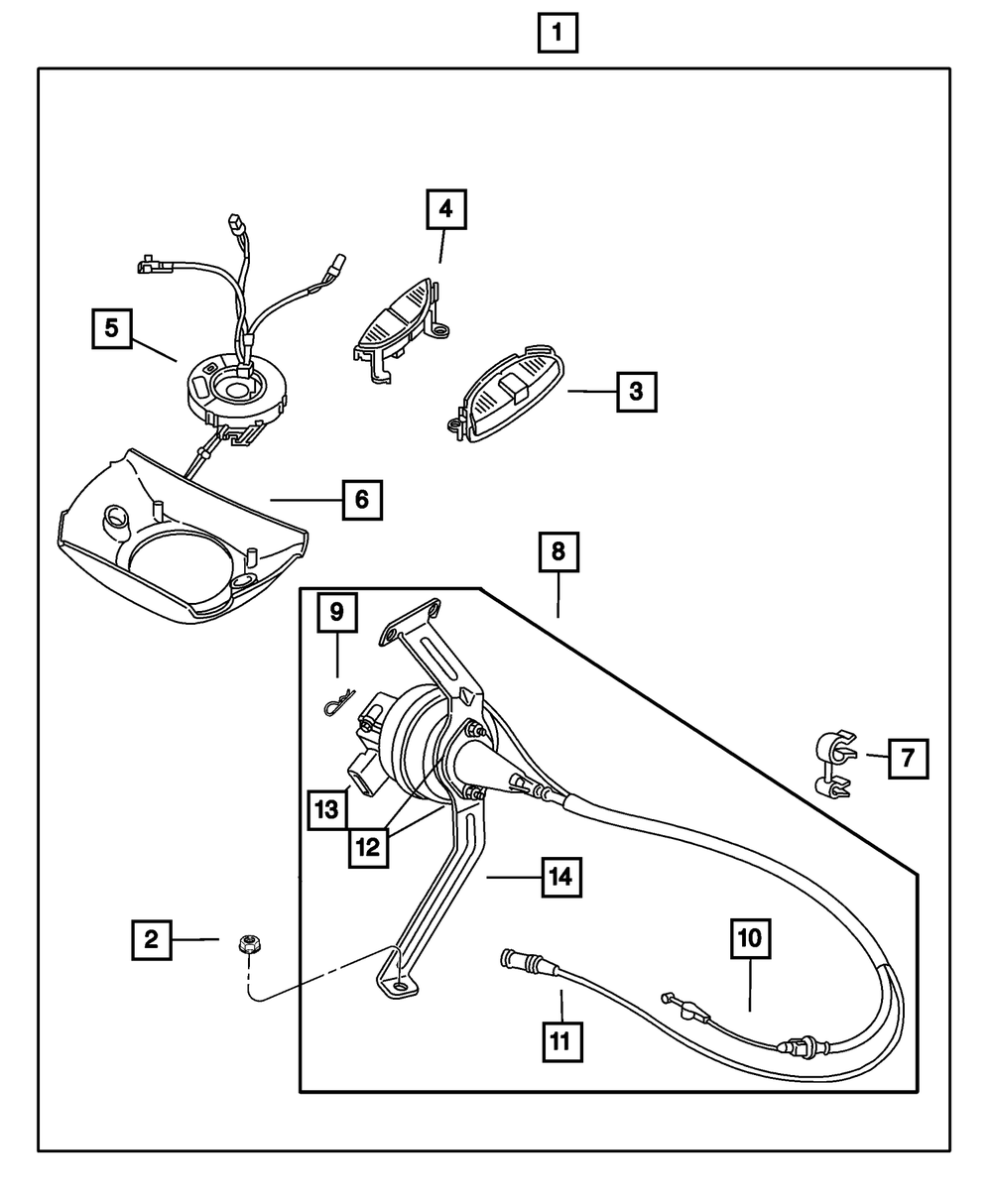 1
4
5
3
6
8
9
7
13
12
14
2
10
11