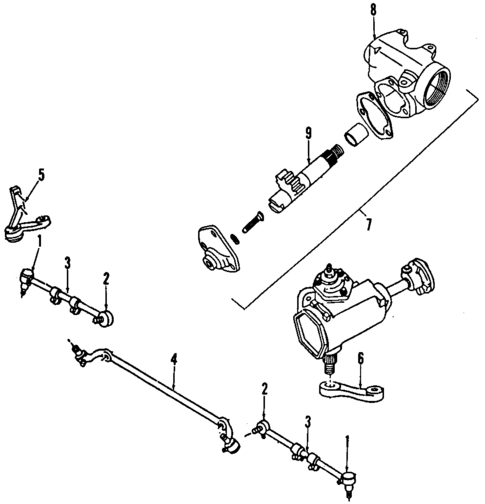 8
9
5
7
1
3
2
4
6
2
3
1