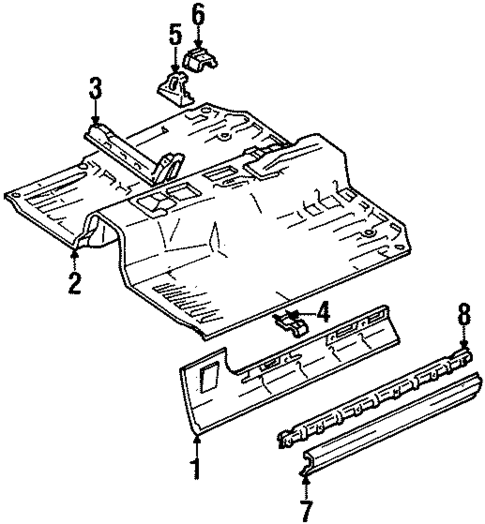 6
5
3
2
4
8
1
7