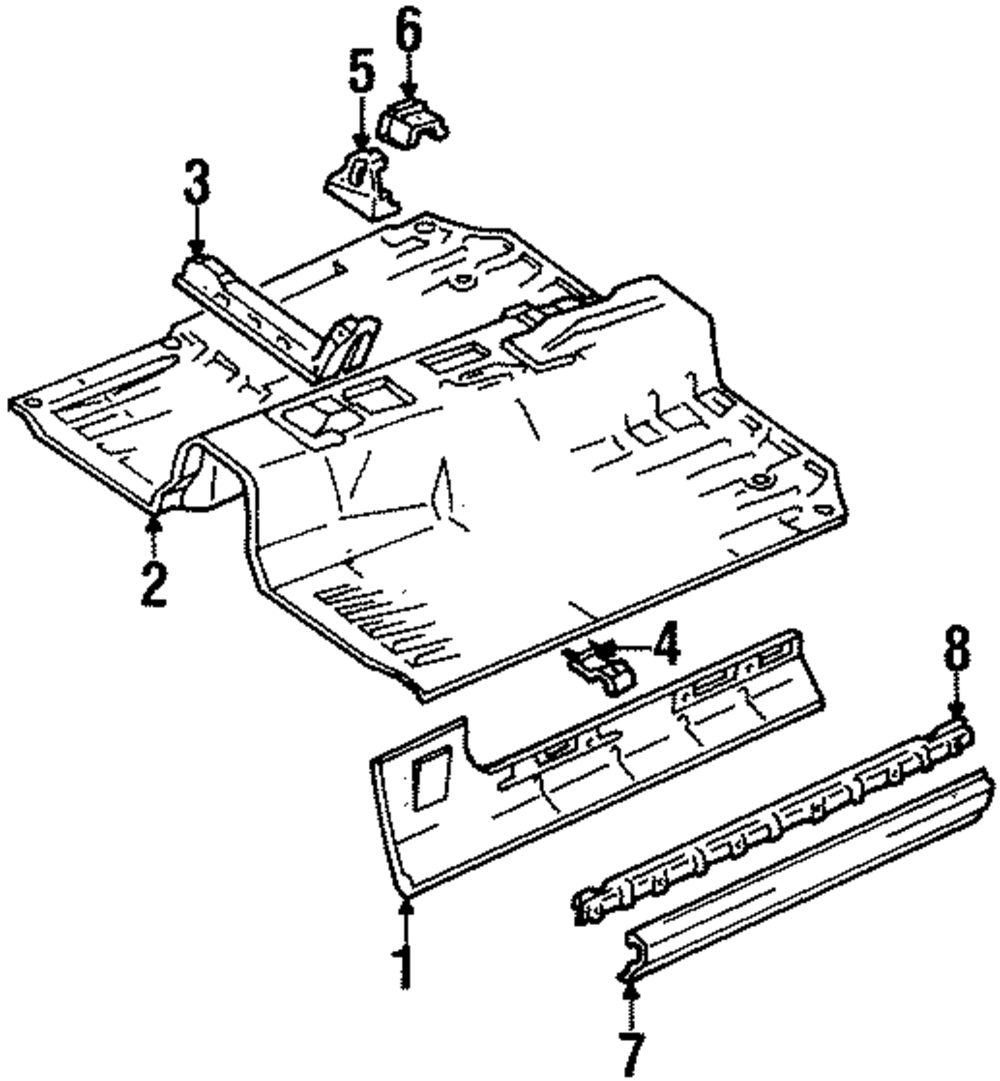 6
5
3
2
4
8
1
7