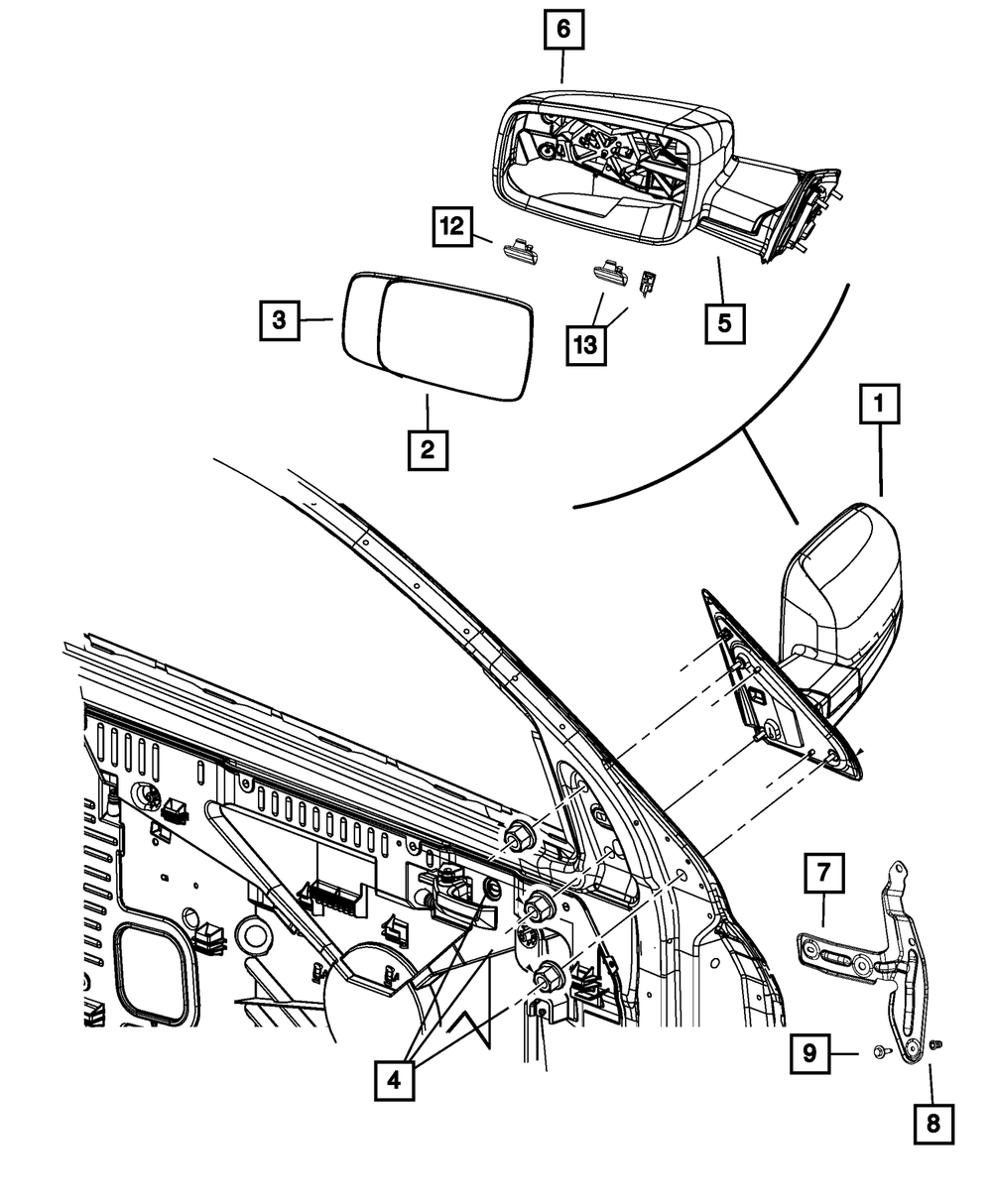 6
12
3
13
5
2
1
7
4
9
8