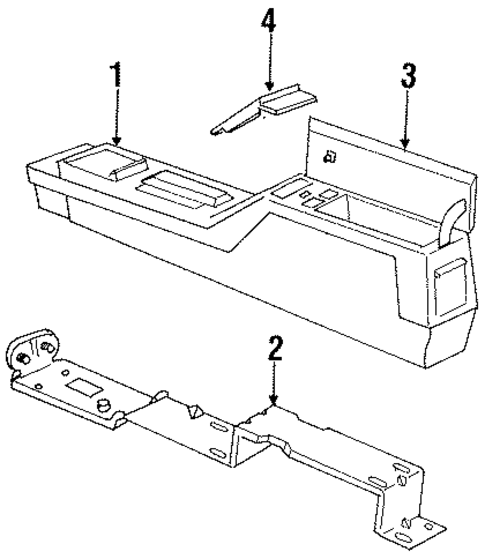 4
1
3
2