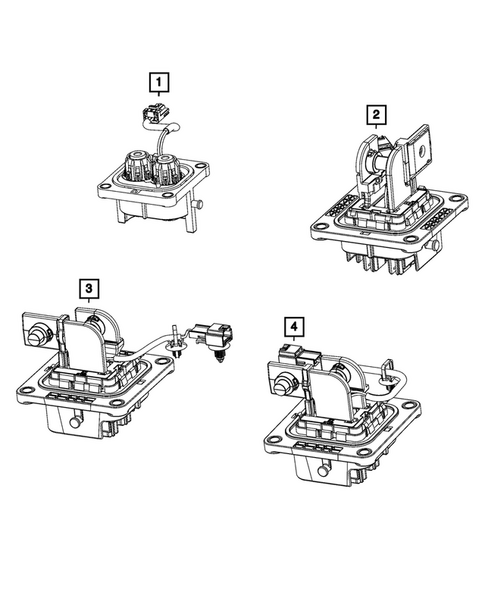 1

2

3

4