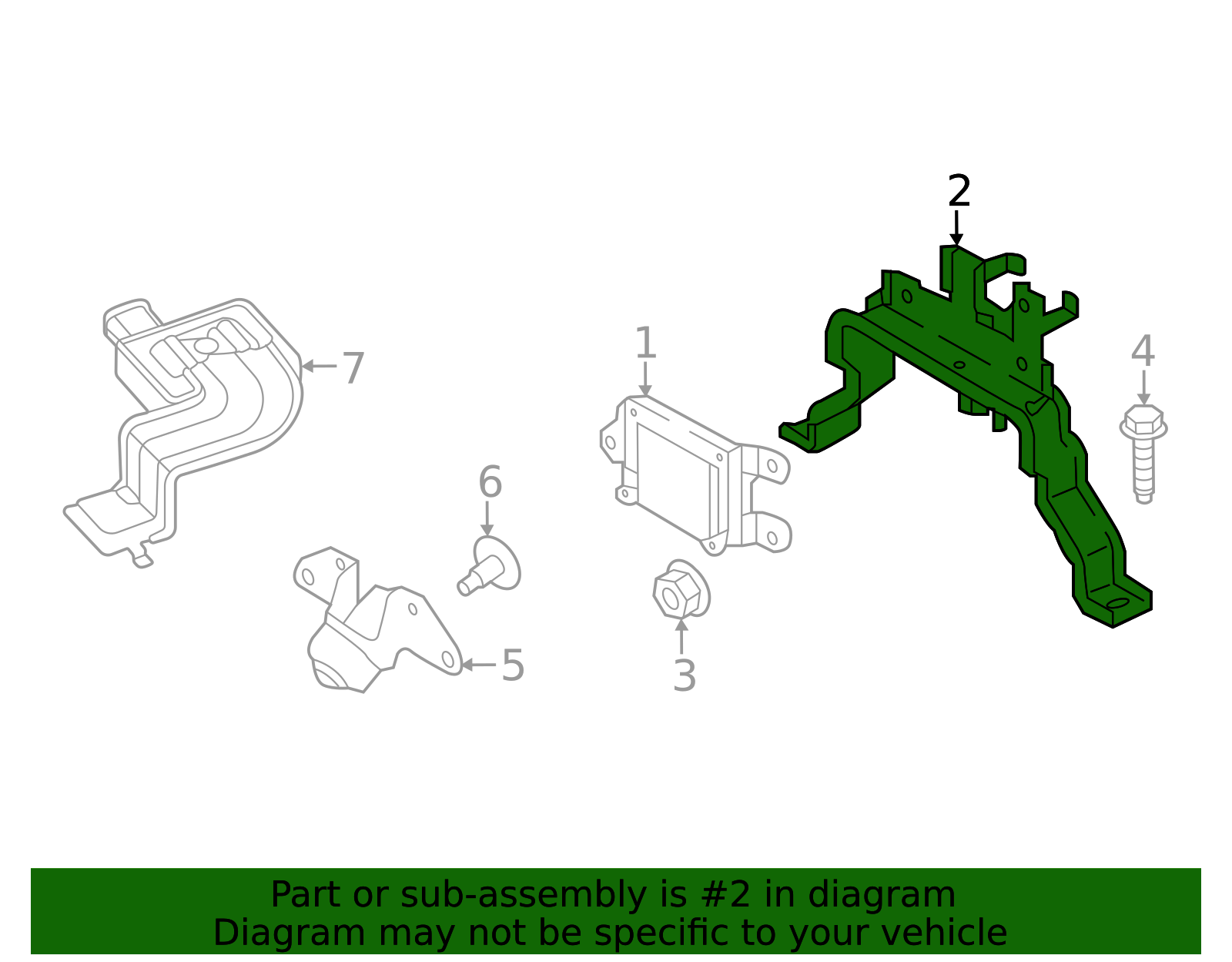 2

7

1

4

6

5

3

Part or sub-assembly is #2 in diagram
Diagram may not be specific to your vehicle