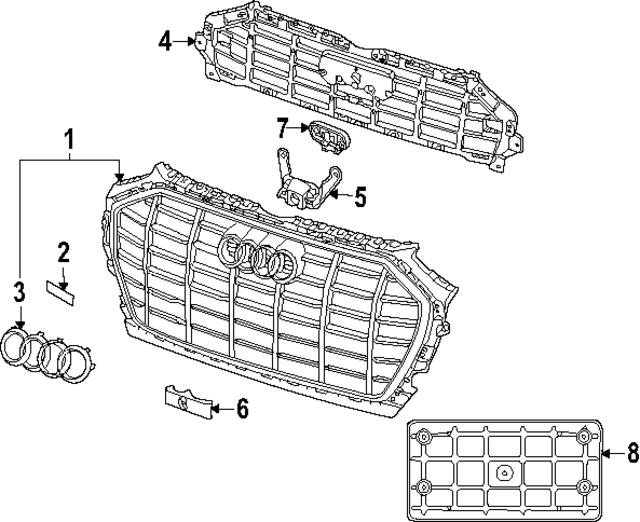 4
7
1
5
2
3
6
8