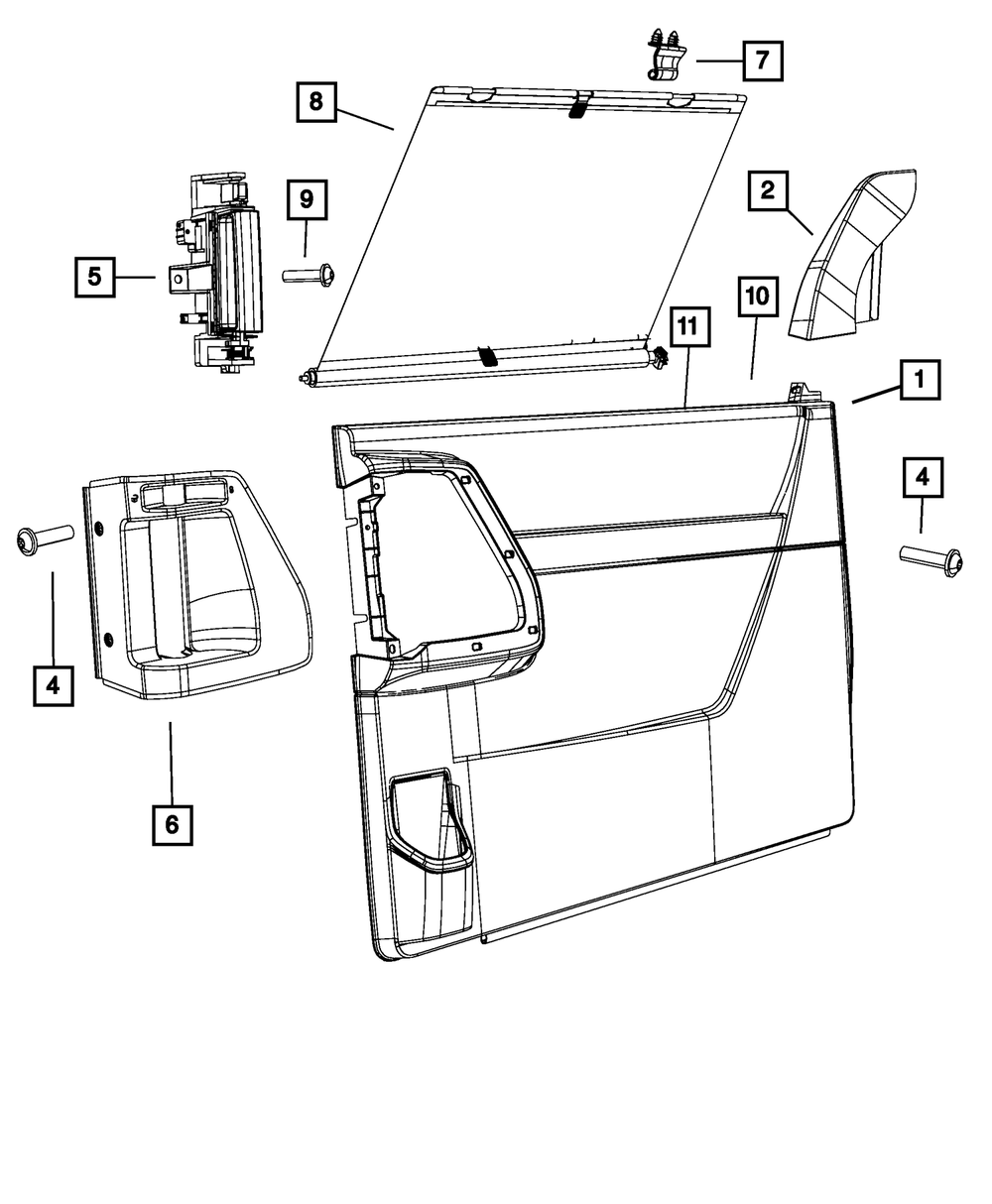 7
8
2
9
5
10
11
1
4
4
6