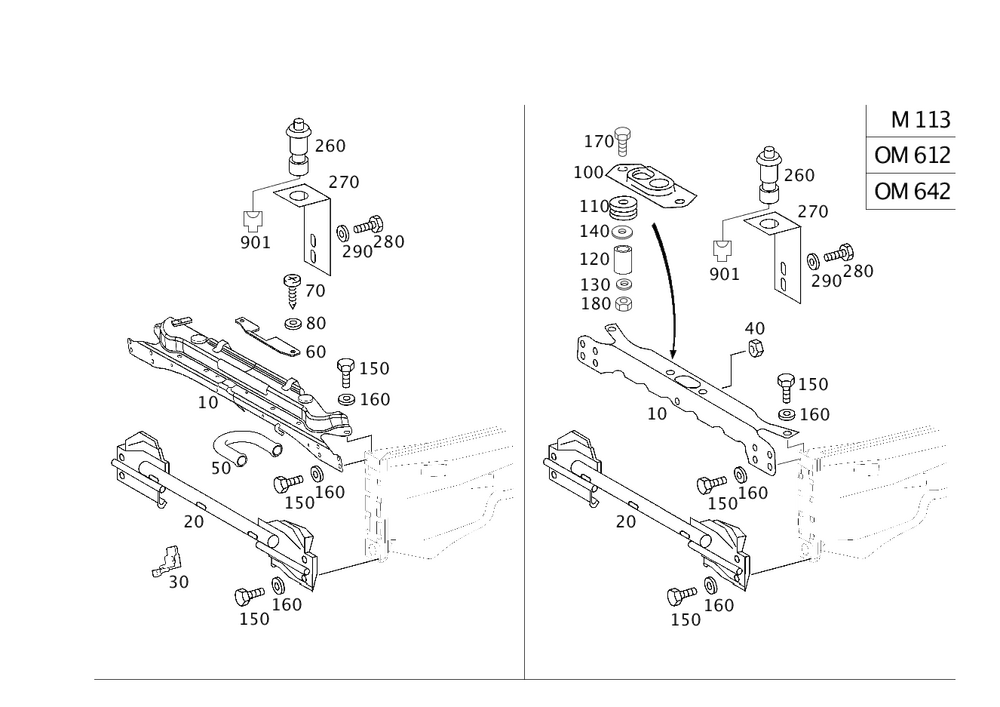 260
270
901
290
280
70
80
60
150
160
10
50
150
160
20
30
150
160

M 113
OM 612
OM 642

170
100
110
140
120
130
180
260
270
901
290
280
40
150
160
10
150
160
20
150
160