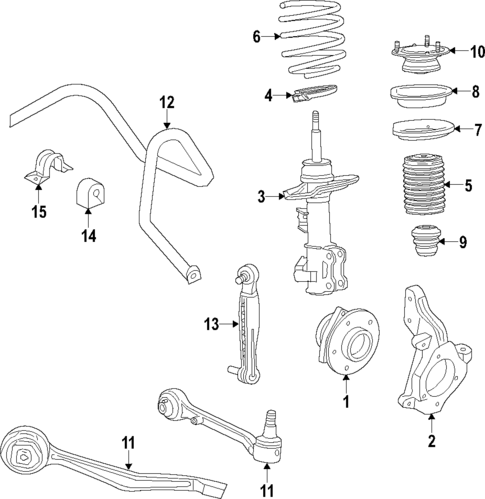 6
10
4
8
12
7
3
5
15
14
9
13
1
2
11
11