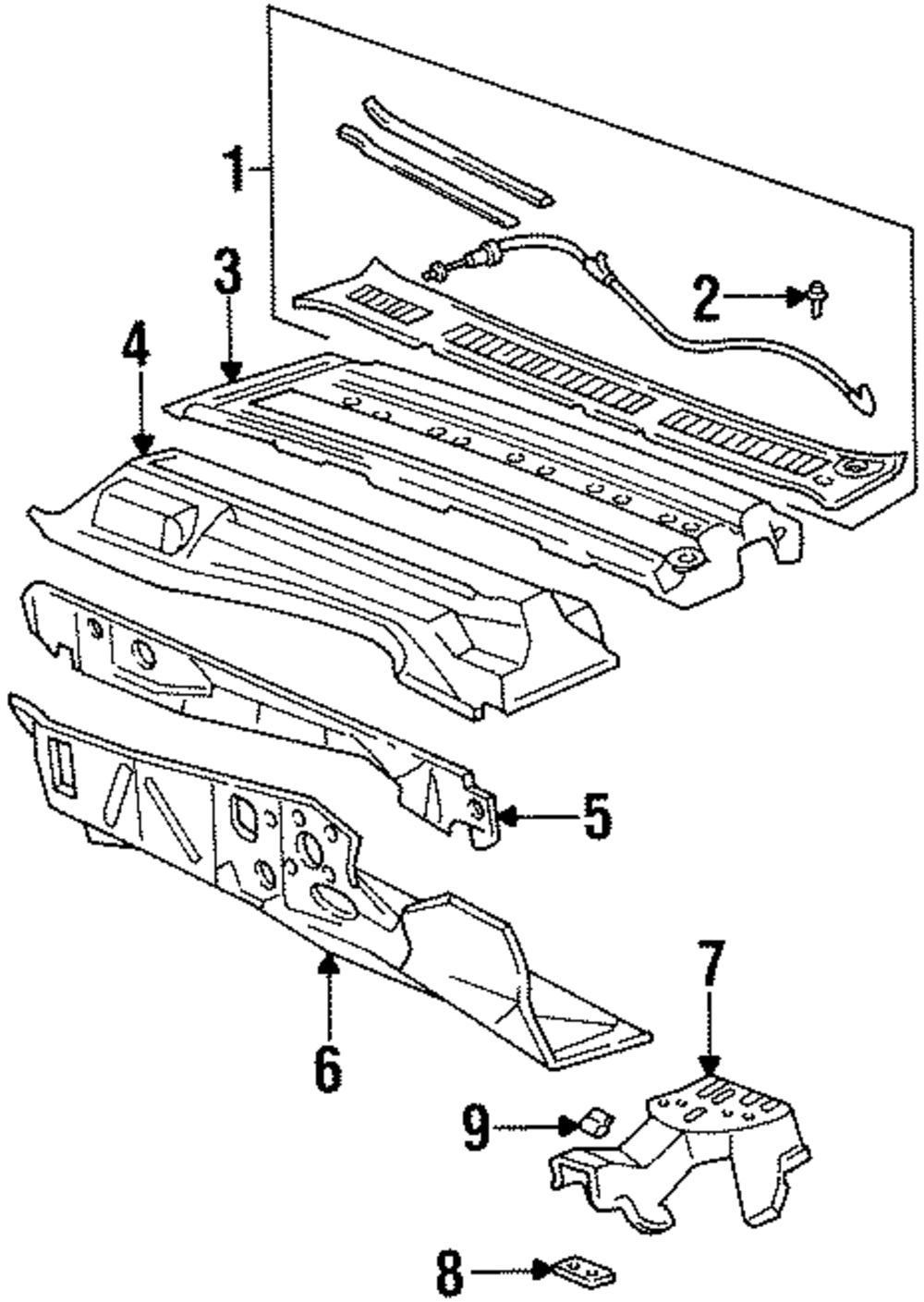 1
2
3
4
5
6
7
9
8