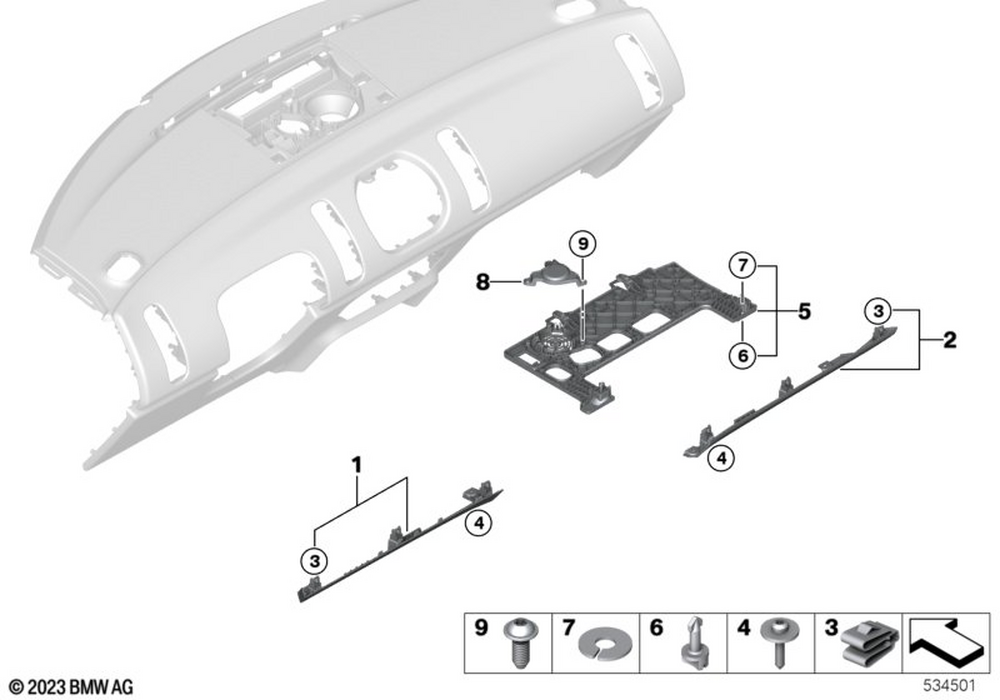 9
8
7
5
6
3
2
4
1
3
4
9 7 6 4 3
© 2023 BMW AG
534501