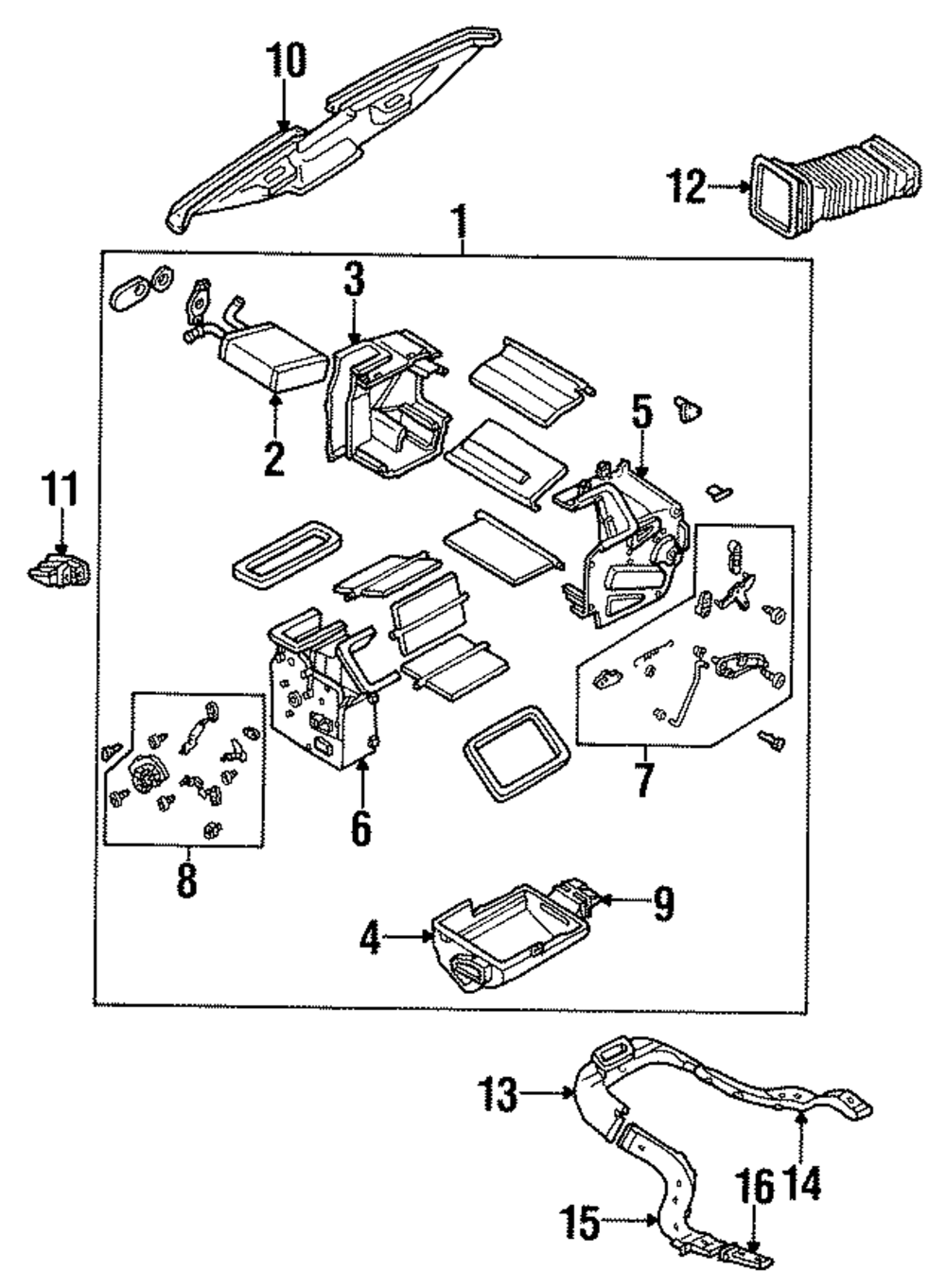 10
12
1
3
2
5
11
7
6
8
9
4
13
14
16
15