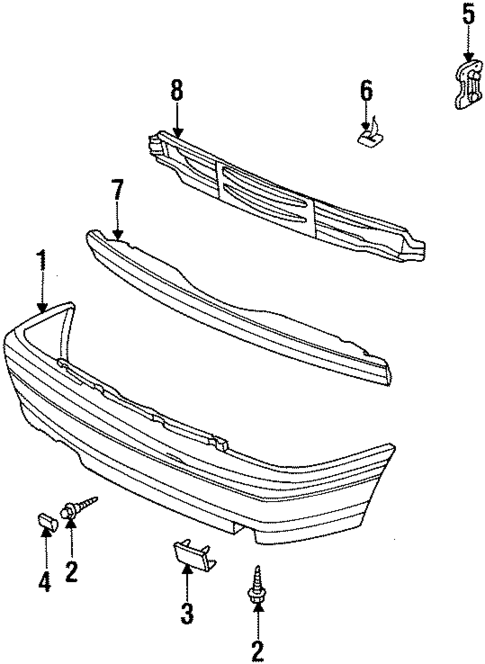 5
8
6
7
1
4
2
3
2