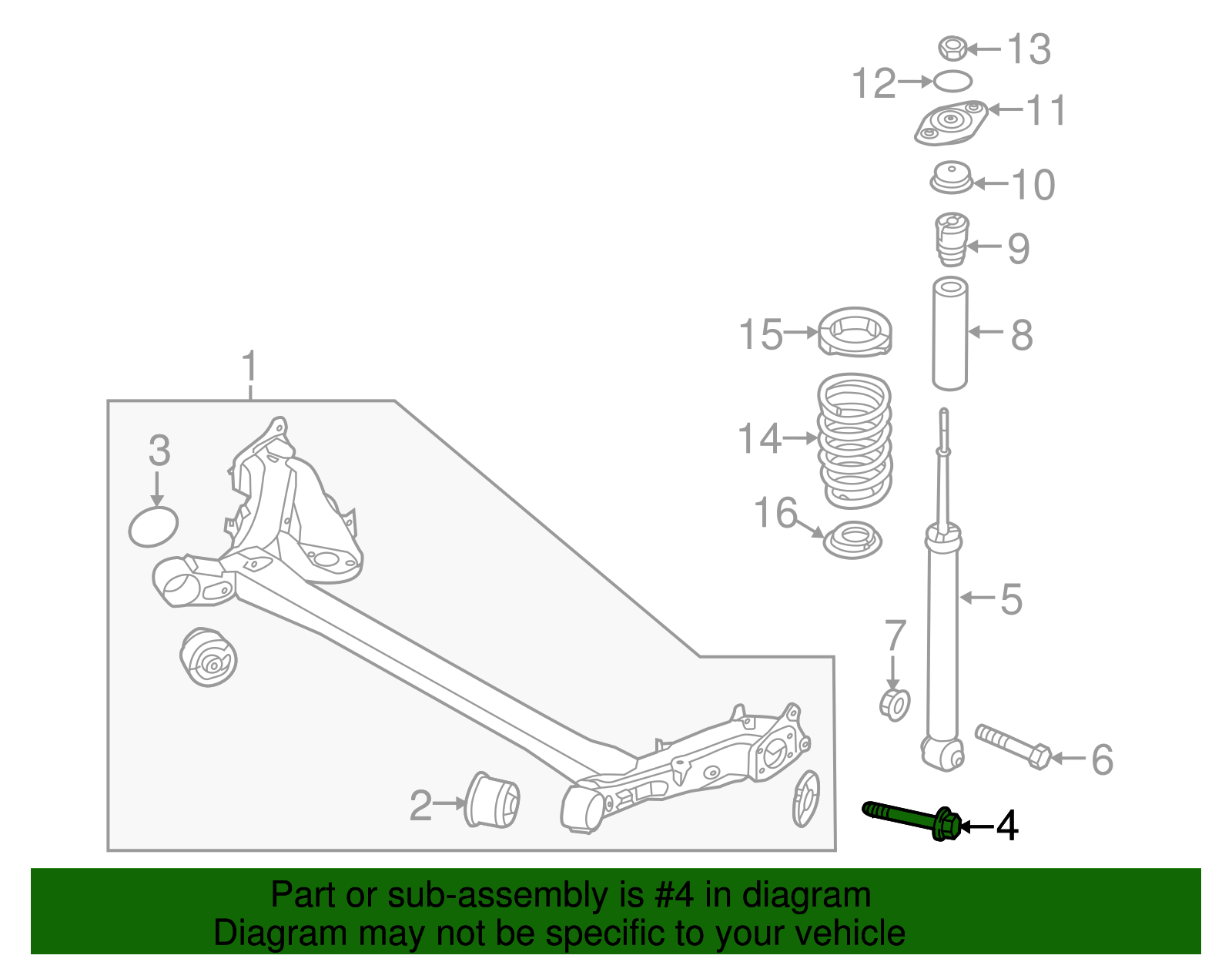 13
12
11
10
9
15
8
1
14
3
16
5
7
6
2
4
Part or sub-assembly is #4 in diagram
Diagram may not be specific to your vehicle