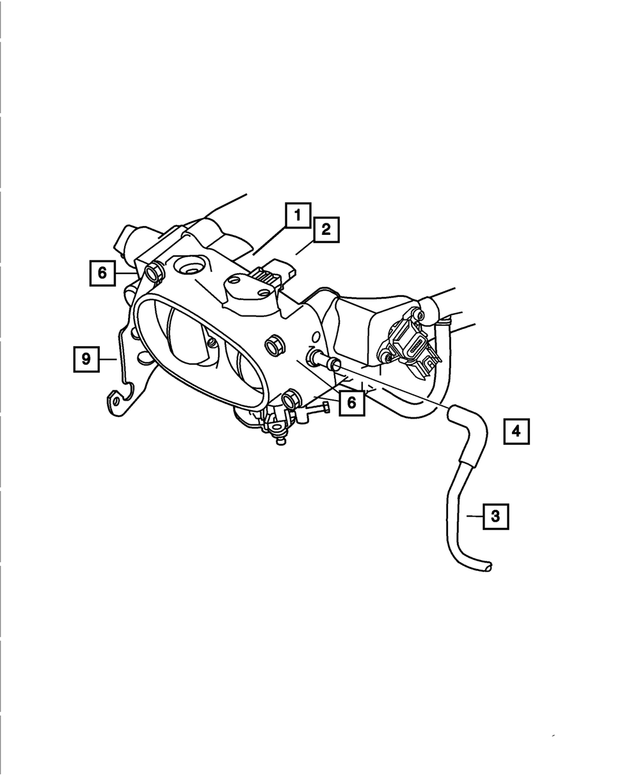 1
2
6
9
6
4
3