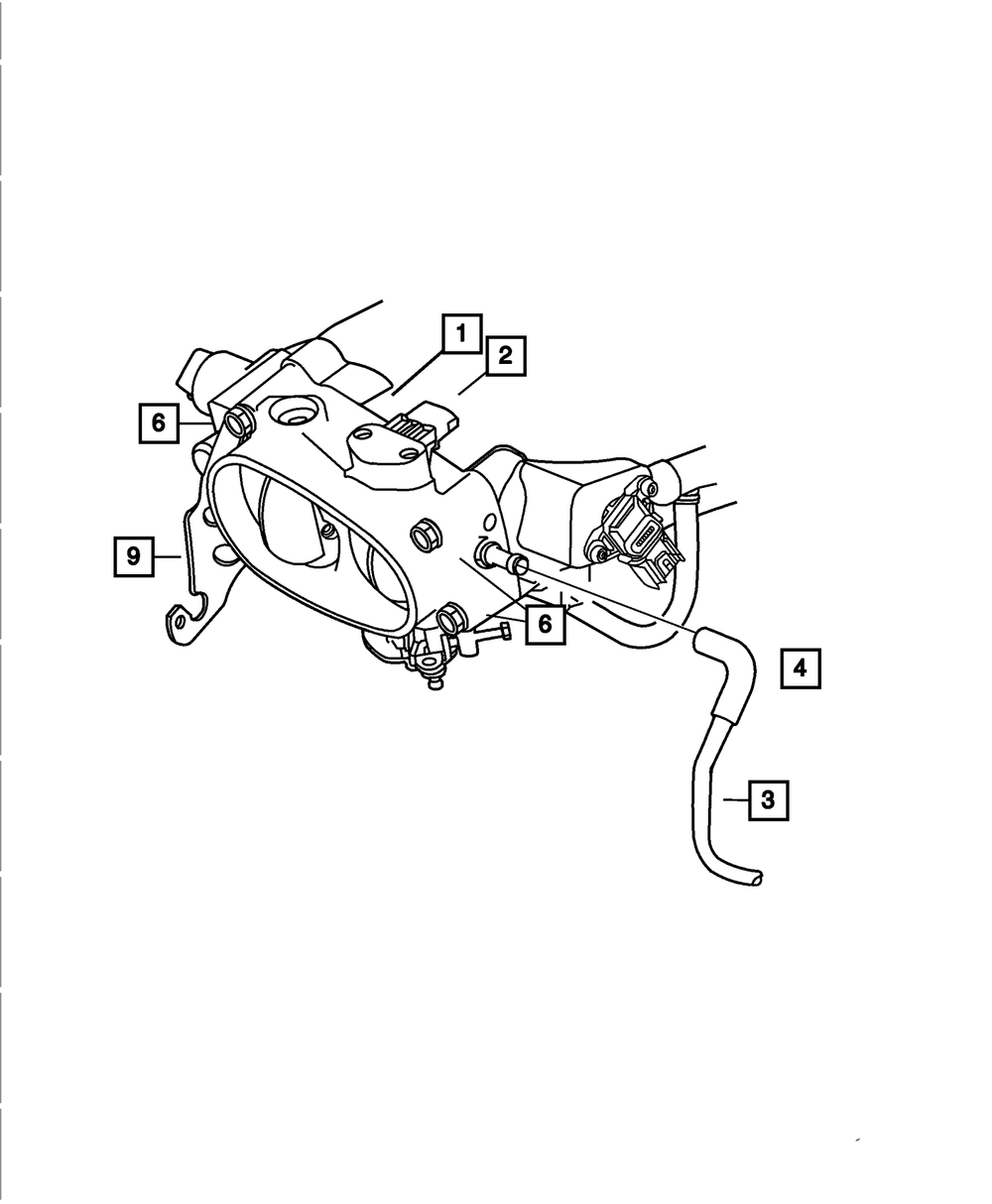 1
2
6
9
6
4
3