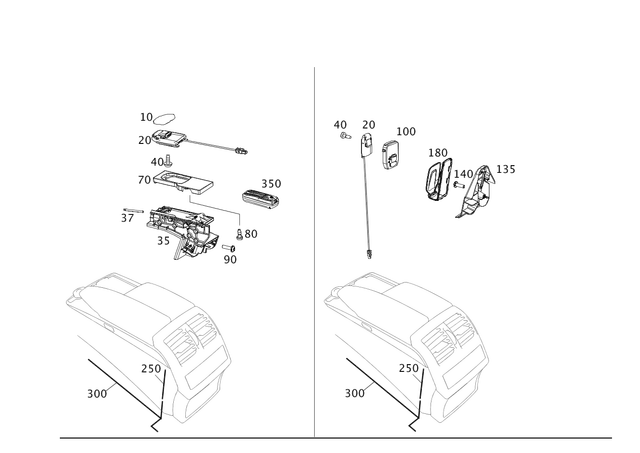 10
20
40
70
350
37
35
80
90
250
300

40
20
100
180
140
135
250
300